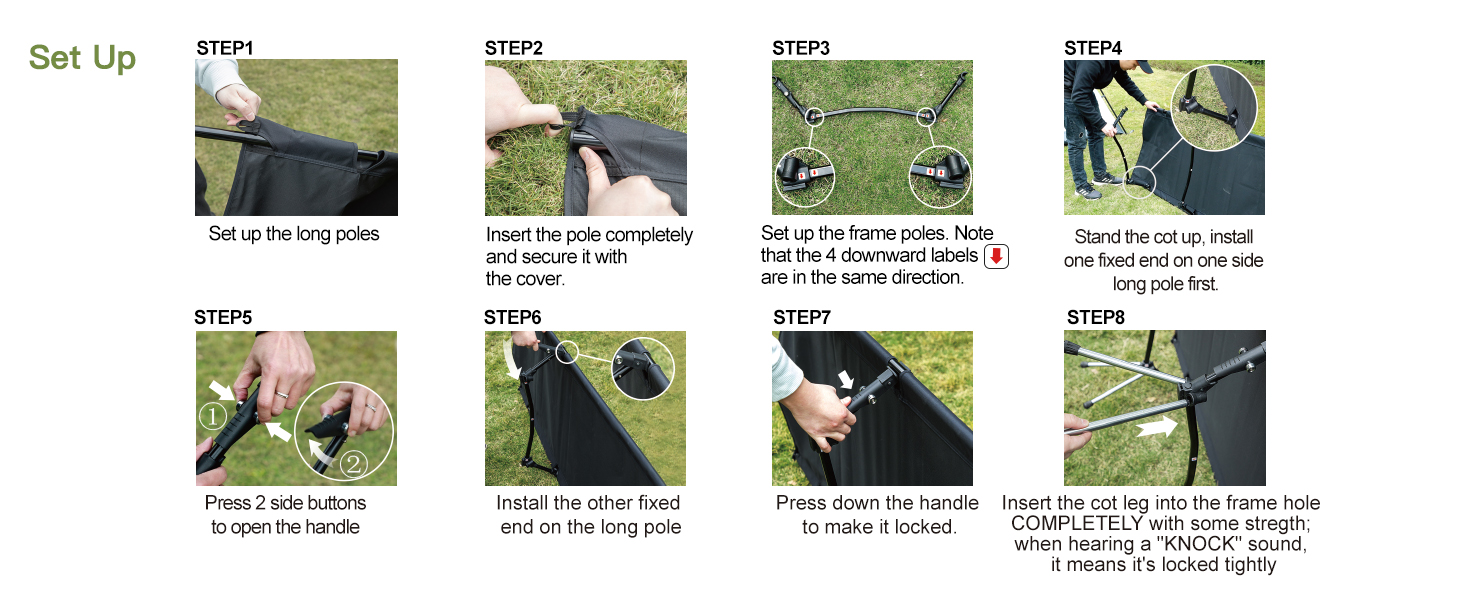 Set Up

STEP1

Set up the long poles

STEP2

Insert the pole completely and secure it with the cover.

STEP3

Set up the frame poles. Note that the 4 downward labels are in the same direction.

STEP4

Stand the cot up, install one fixed end on one side long pole first.

STEP5

①

②

Press 2 side buttons to open the handle

STEP6

Install the other fixed end on the long pole

STEP7

Press down the handle to make it locked.

STEP8

Insert the cot leg into the frame hole COMPLETELY with some stregth; when hearing a "KNOCK" sound, it means it's locked tightly