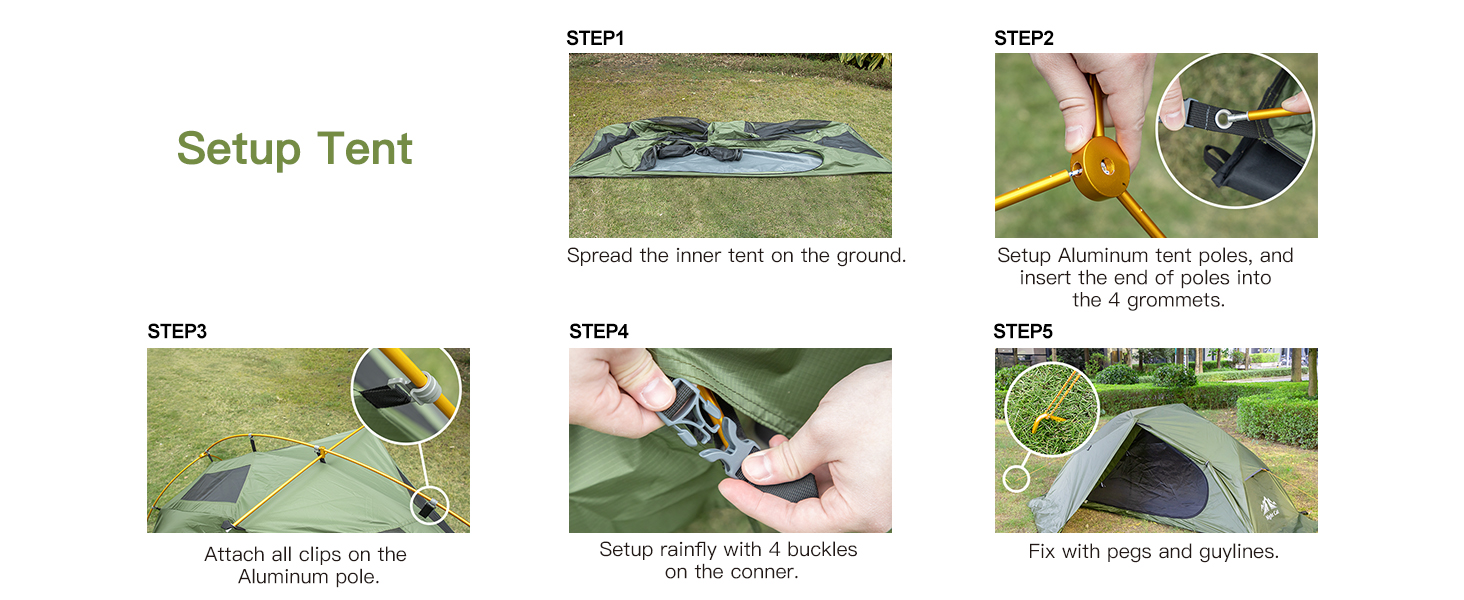 Setup Tent

STEP1

Spread the inner tent on the ground.

STEP2

Setup Aluminum tent poles, and insert the end of poles into the 4 grommets.

STEP3

Attach all clips on the Aluminum pole.

STEP4

Setup rainfly with 4 buckles on the conner.

STEP5

Fix with pegs and guylines.