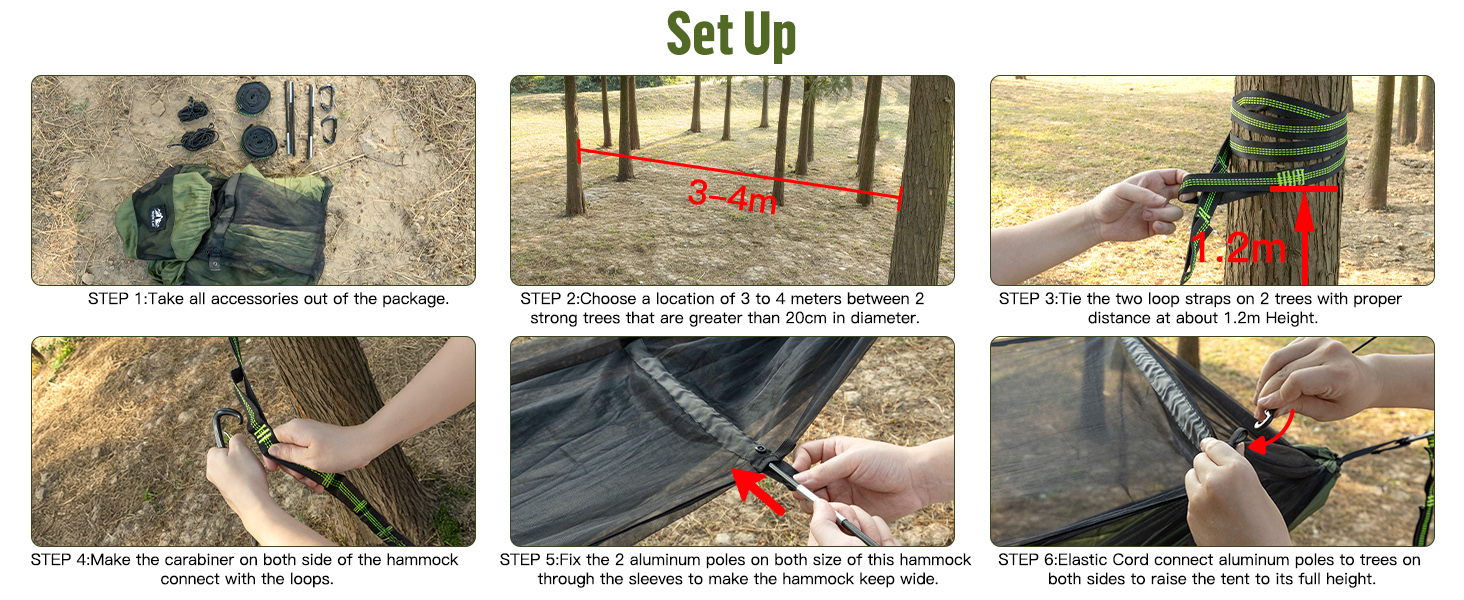 Set Up

STEP 1:Take all accessories out of the package.

3-4m

STEP 2:Choose a location of 3 to 4 meters between 2 strong trees that are greater than 20cm in diameter.

1.2m

STEP 3:Tie the two loop straps on 2 trees with proper distance at about 1.2m Height.

STEP 4:Make the carabiner on both side of the hammock connect with the loops.

STEP 5:Fix the 2 aluminum poles on both size of this hammock through the sleeves to make the hammock keep wide.

STEP 6:Elastic Cord connect aluminum poles to trees on both sides to raise the tent to its full height.