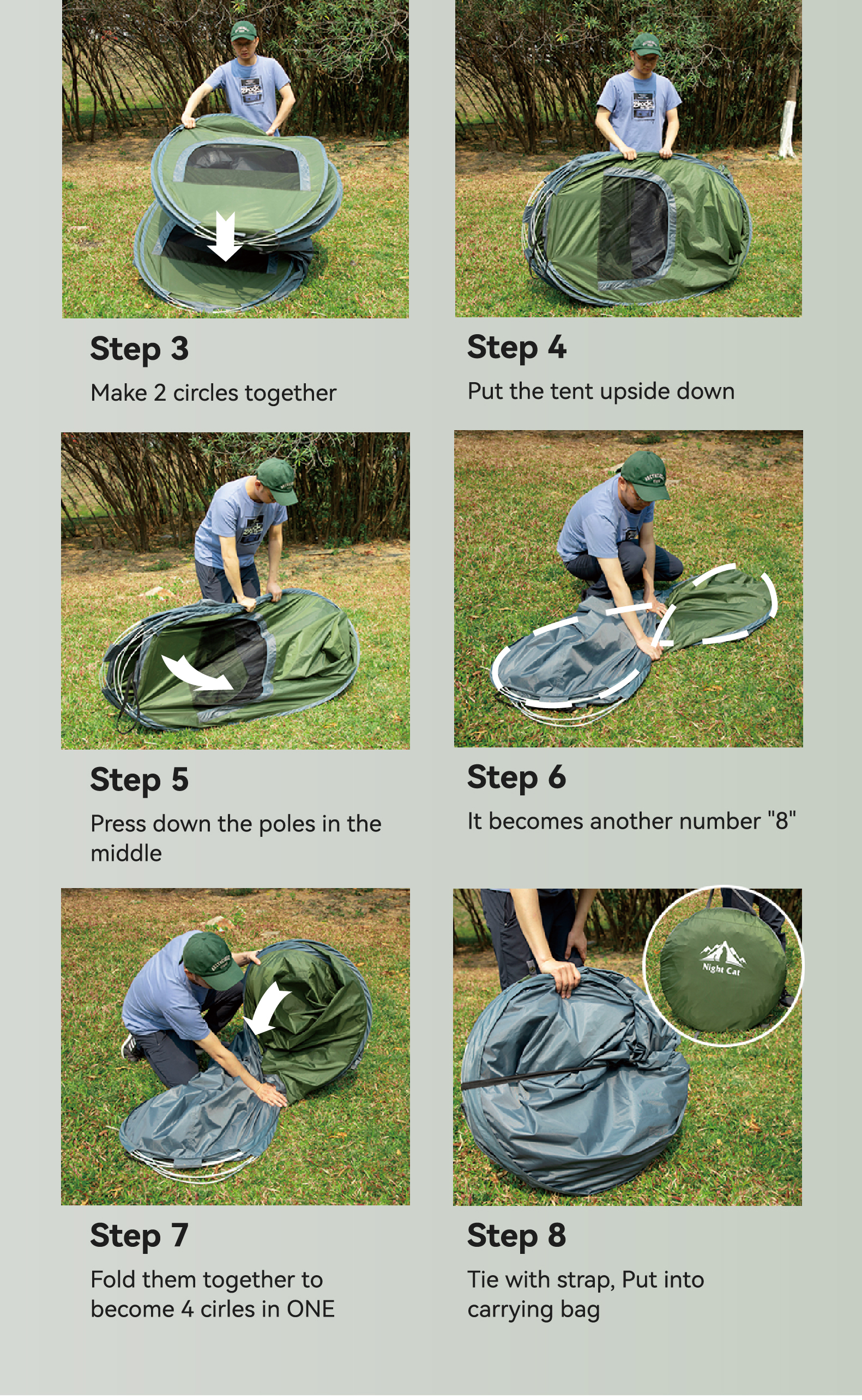 Step 3

Make 2 circles together

Step 4

Put the tent upside down

Step 5

Press down the poles in the middle

Step 6

It becomes another number "8"

Step 7

Fold them together to become 4 cirles in ONE

Night Cat

Step 8

Tie with strap, Put into carrying bag