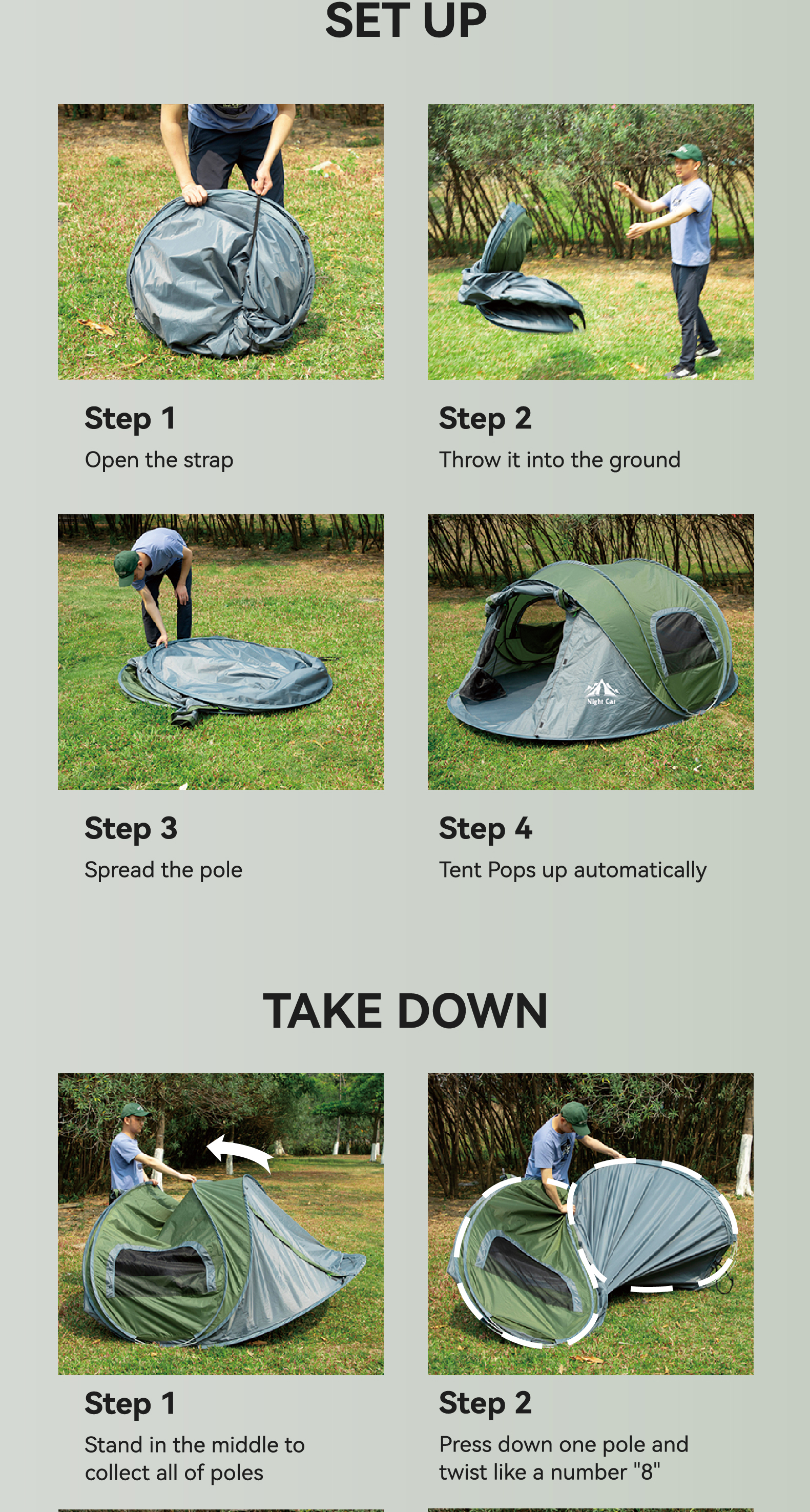 SET UP

Step 1
Open the strap

Step 2
Throw it into the ground

Step 3
Spread the pole

Night Cat

Step 4
Tent Pops up automatically

TAKE DOWN

Step 1
Stand in the middle to collect all of poles

Step 2
Press down one pole and twist like a number "8"