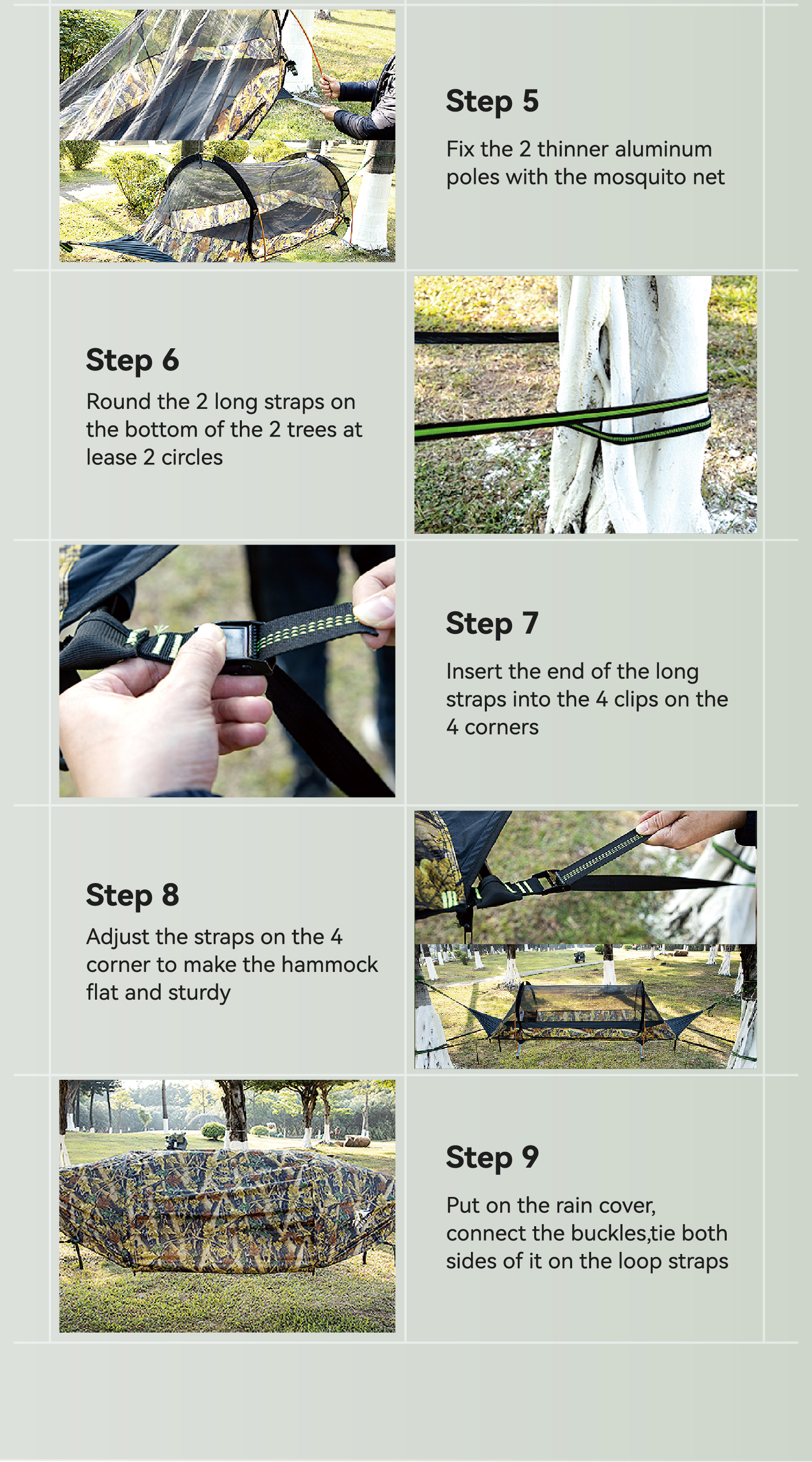 Step 5

Fix the 2 thinner aluminum poles with the mosquito net

Step 6

Round the 2 long straps on the bottom of the 2 trees at lease 2 circles

Step 7

Insert the end of the long straps into the 4 clips on the 4 corners

Step 8

Adjust the straps on the 4 corner to make the hammock flat and sturdy

Step 9

Put on the rain cover, connect the buckles,tie both sides of it on the loop straps