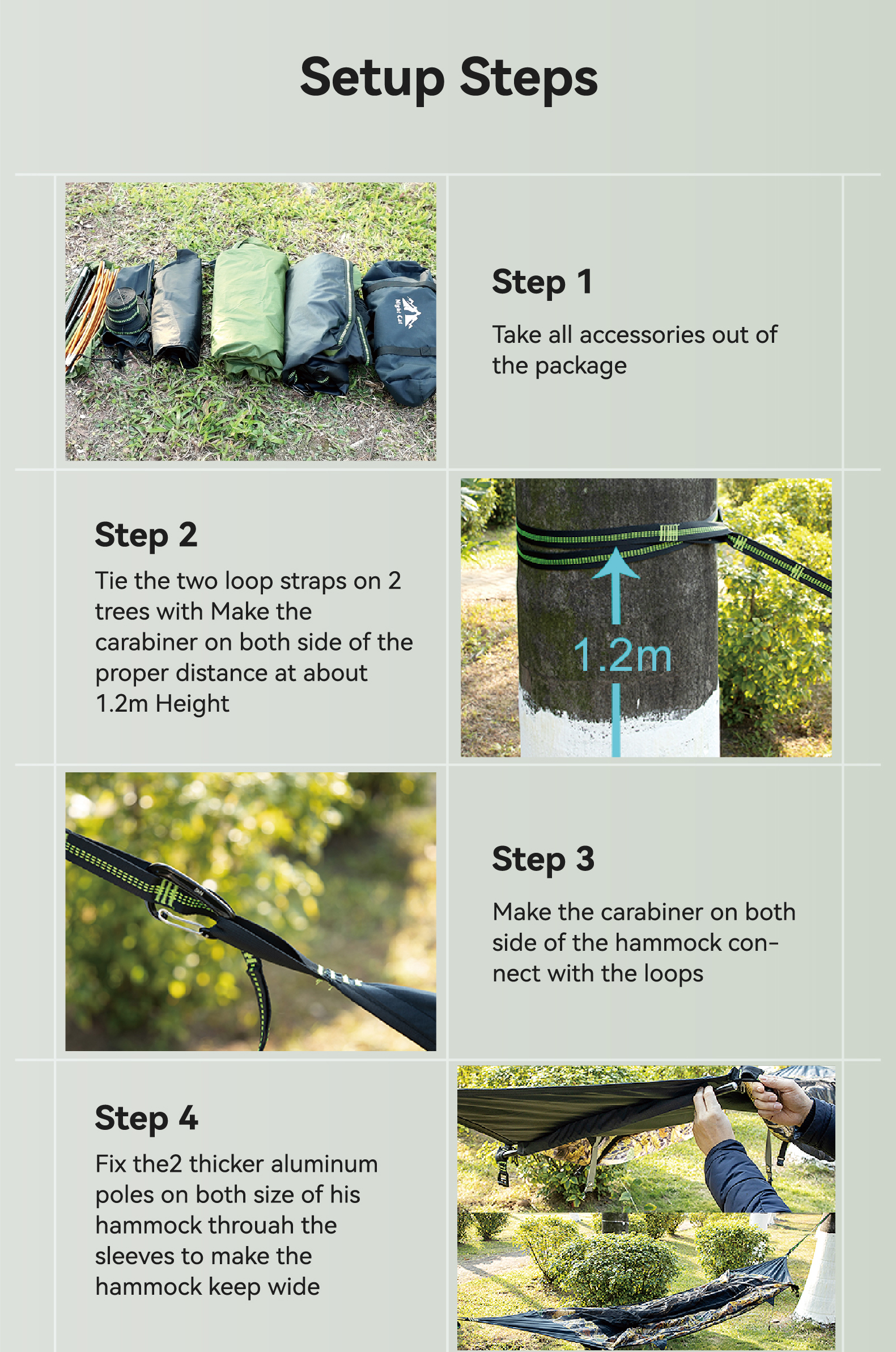 Setup Steps

Night Cat

Step 1

Take all accessories out of the package

Step 2

Tie the two loop straps on 2 trees with Make the carabiner on both side of the proper distance at about 1.2m Height

1.2m

Step 3

Make the carabiner on both side of the hammock connect with the loops

Step 4

Fix the2 thicker aluminum poles on both size of his hammock throuah the sleeves to make the hammock keep wide