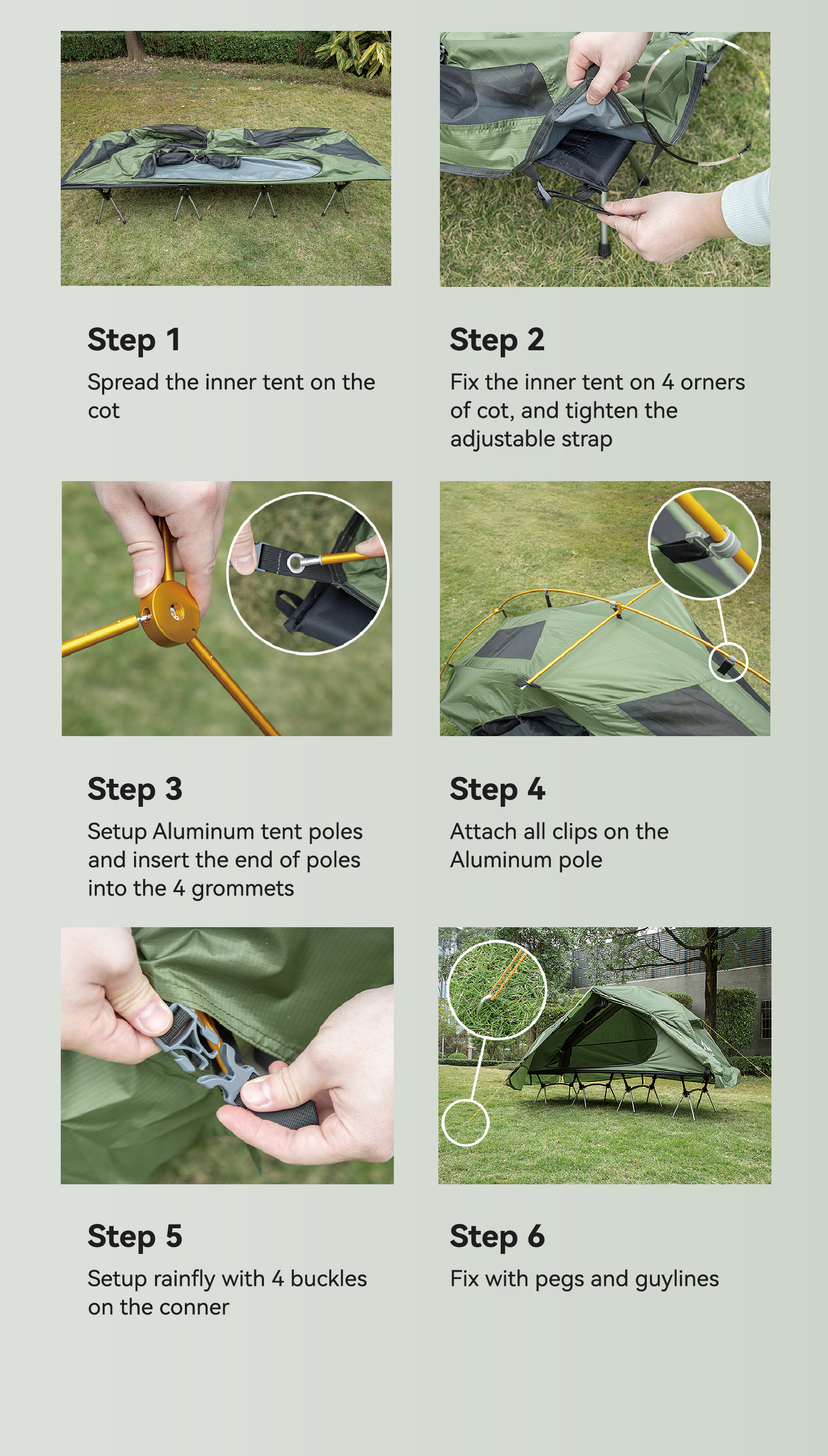 Step 1

Spread the inner tent on the cot

Step 2

Fix the inner tent on 4 orners of cot, and tighten the adjustable strap

Step 3

Setup Aluminum tent poles and insert the end of poles into the 4 grommets

Step 4

Attach all clips on the Aluminum pole

Step 5

Setup rainfly with 4 buckles on the conner

Step 6

Fix with pegs and guylines