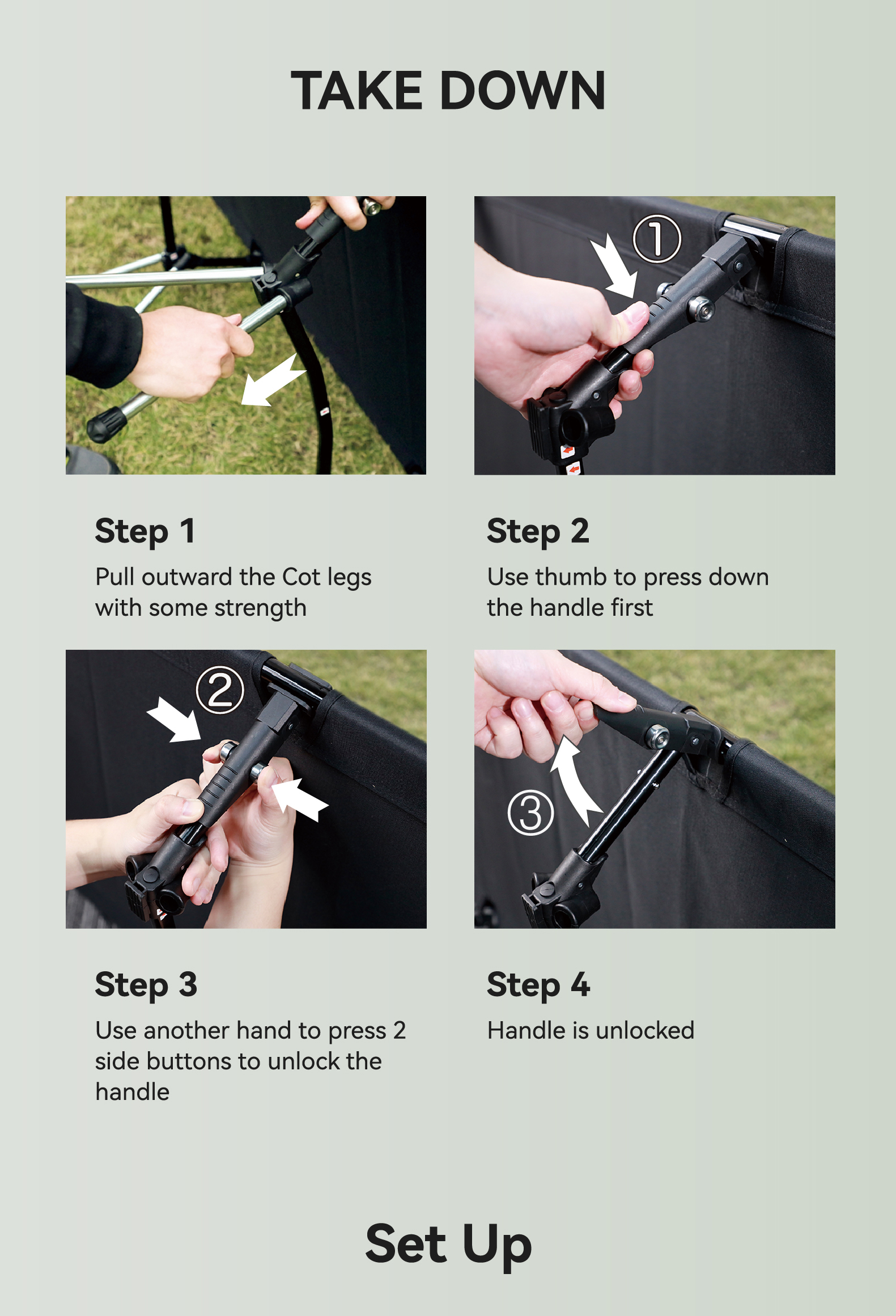 TAKE DOWN

①

Step 1
Pull outward the Cot legs with some strength

Step 2
Use thumb to press down the handle first

②

③

Step 3
Use another hand to press 2 side buttons to unlock the handle

Step 4
Handle is unlocked

Set Up