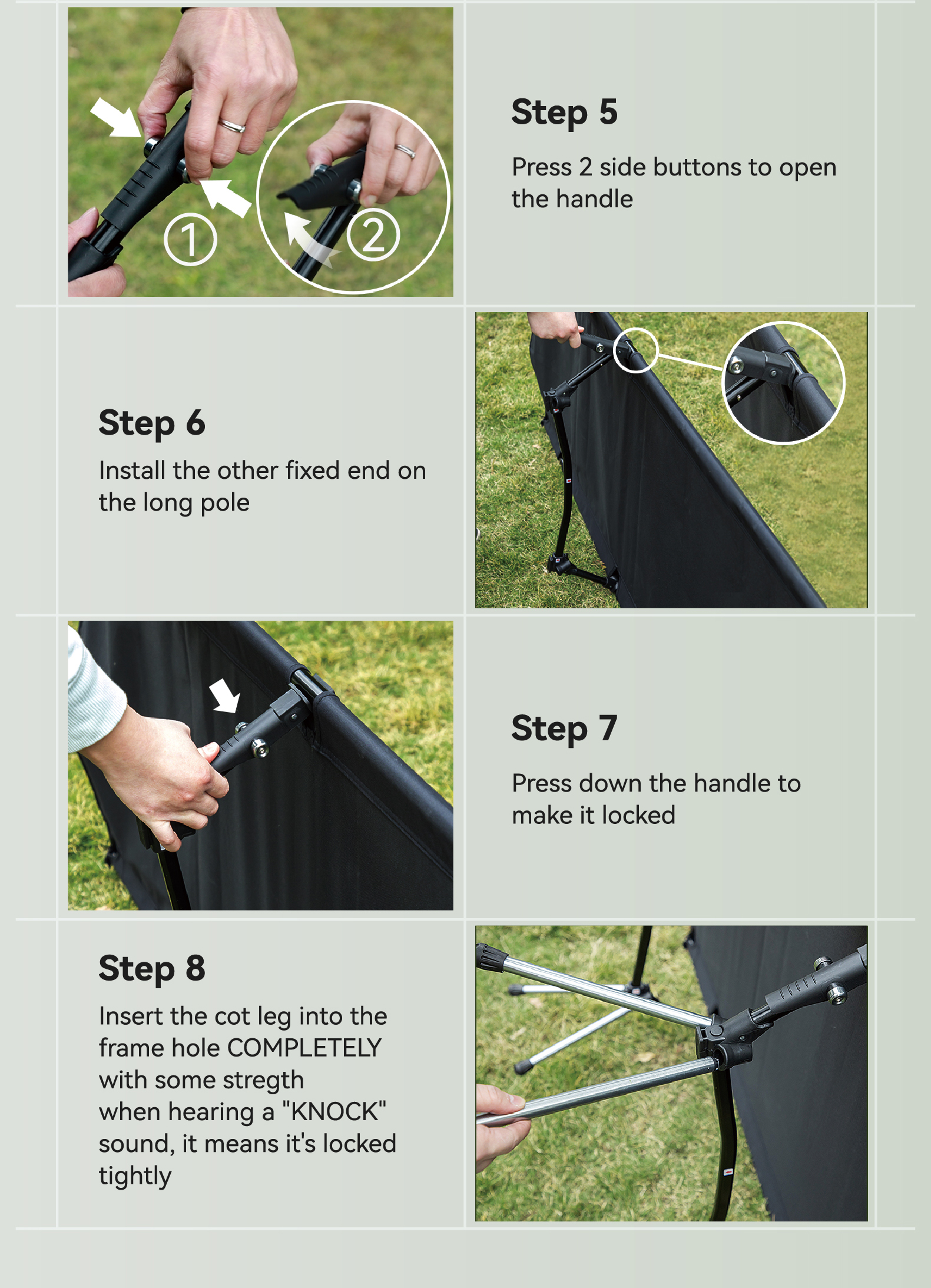 ①

②

Step 5

Press 2 side buttons to open the handle

Step 6

Install the other fixed end on the long pole

Step 7

Press down the handle to make it locked

Step 8

Insert the cot leg into the frame hole COMPLETELY with some stregth
when hearing a "KNOCK" sound, it means it's locked tightly