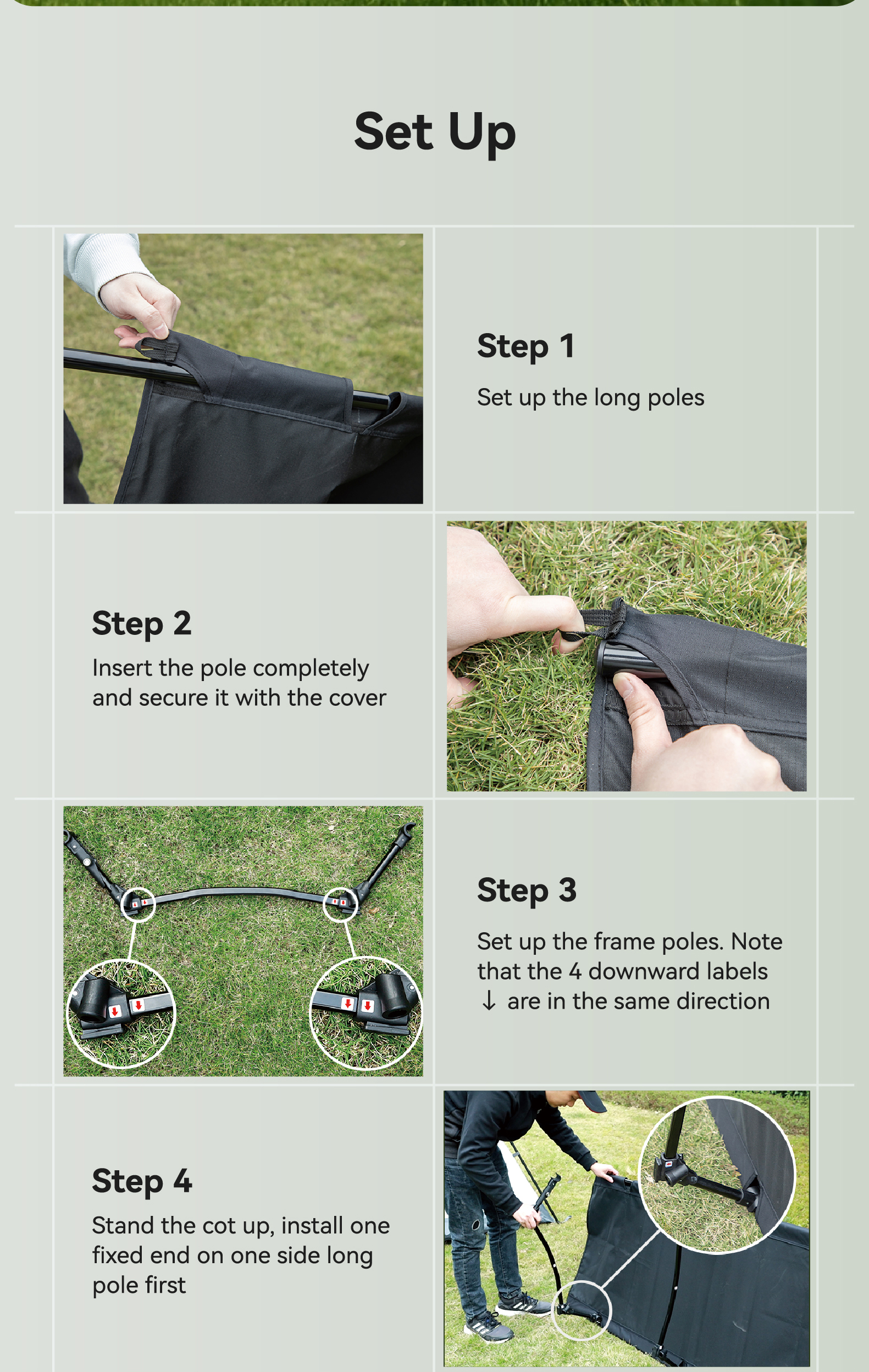 Set Up

Step 1

Set up the long poles

Step 2

Insert the pole completely and secure it with the cover

Step 3

Set up the frame poles. Note that the 4 downward labels ↓ are in the same direction

Step 4

Stand the cot up, install one fixed end on one side long pole first