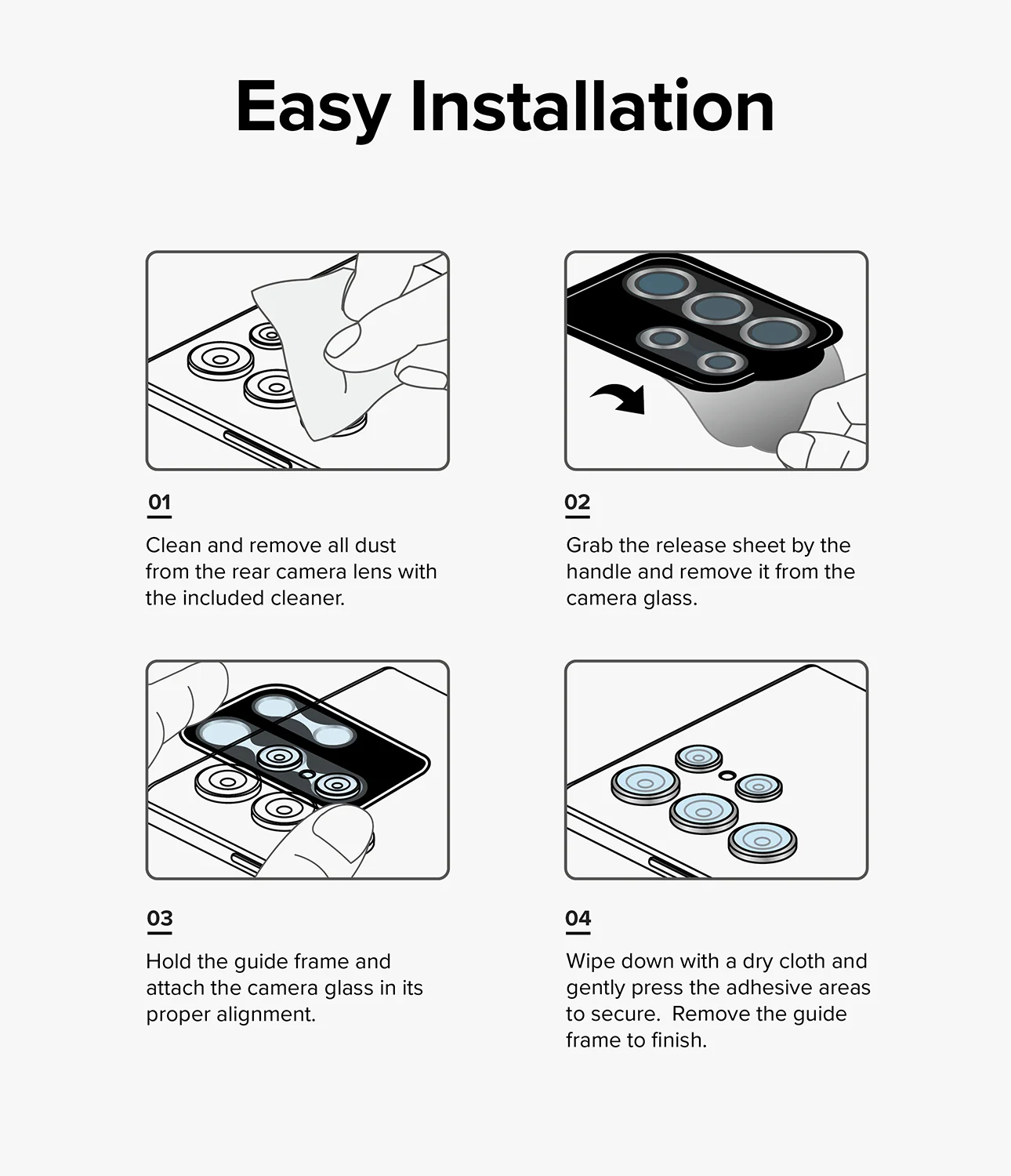 Easy Installation

01

Clean and remove all dust from the rear camera lens with the included cleaner.

02

Grab the release sheet by the handle and remove it from the camera glass.

03

Hold the guide frame and attach the camera glass in its proper alignment.

04

Wipe down with a dry cloth and gently press the adhesive areas to secure.  Remove the guide frame to finish.