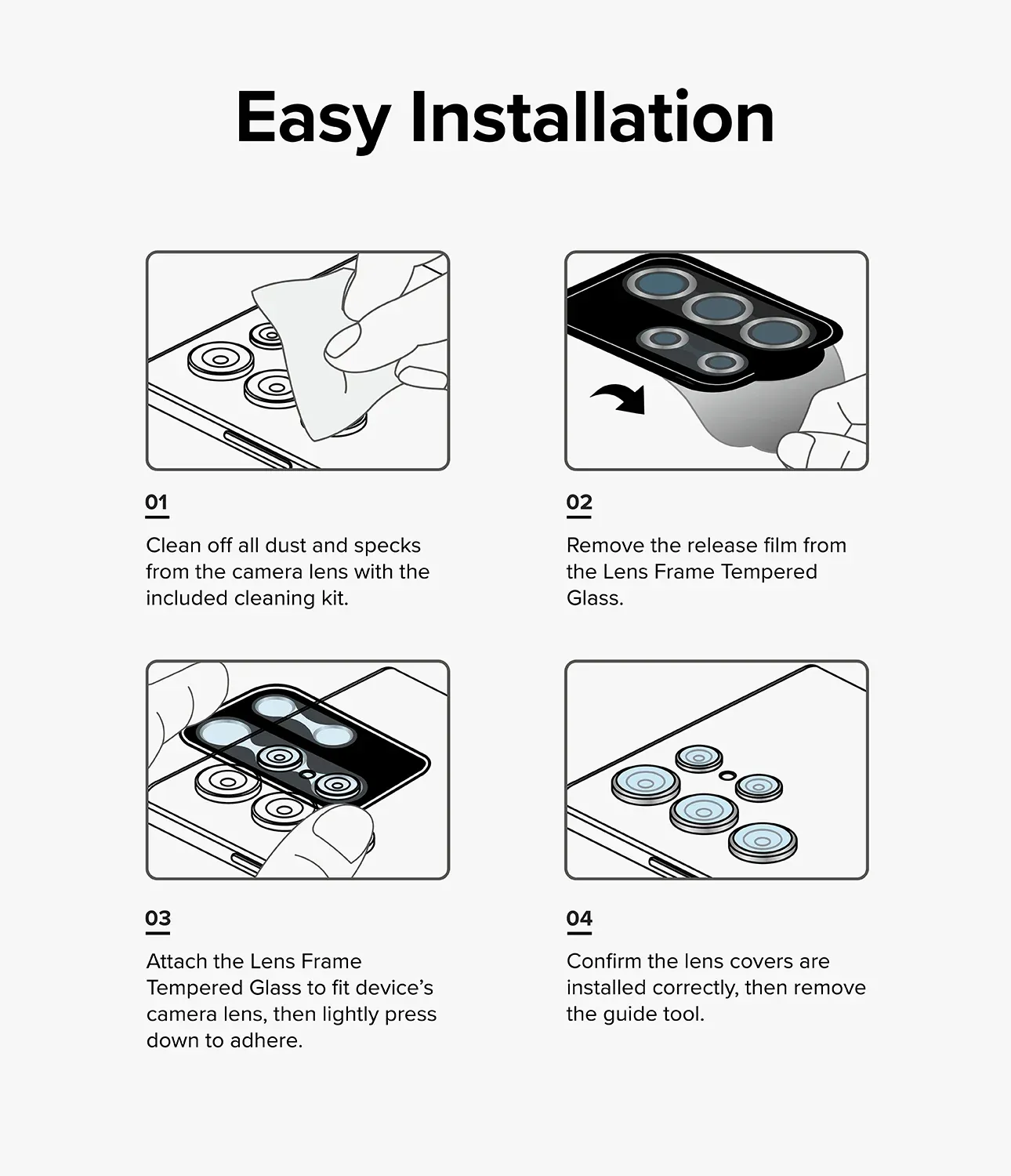 Easy Installation

01

Clean off all dust and specks from the camera lens with the included cleaning kit.

02

Remove the release film from the Lens Frame Tempered Glass.

03

Attach the Lens Frame Tempered Glass to fit device's camera lens, then lightly press down to adhere.

04

Confirm the lens covers are installed correctly, then remove the guide tool.