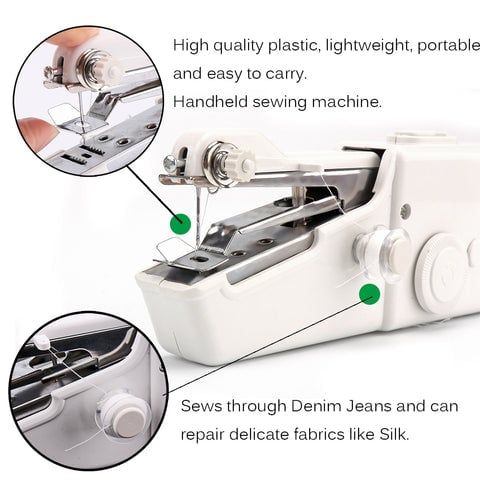 High quality plastic, lightweight, portable and easy to carry.
Handheld sewing machine.

Sews through Denim Jeans and can repair delicate fabrics like Silk.