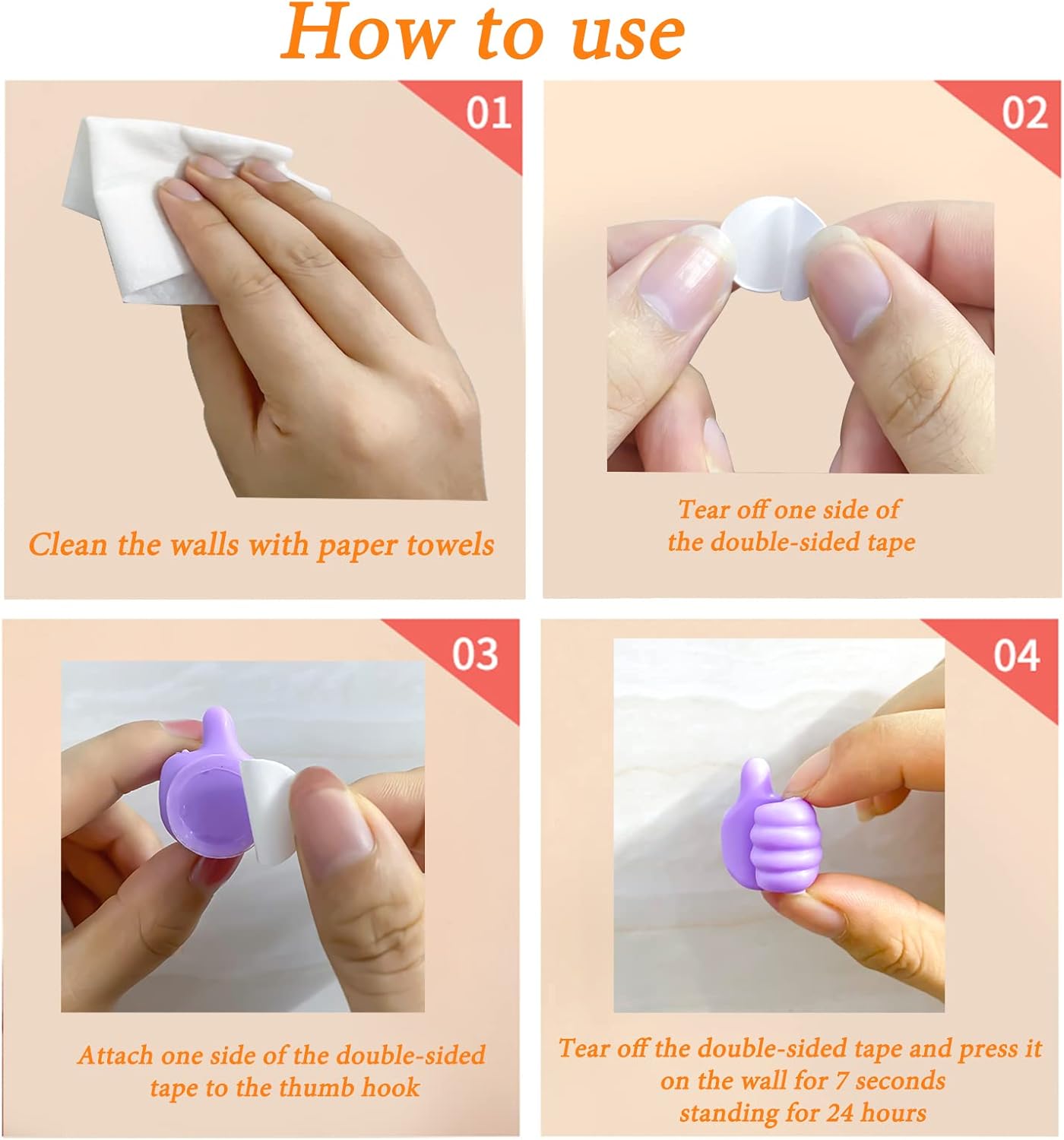 How to use

01

Clean the walls with paper towels

02

Tear off one side of the double-sided tape

03

Attach one side of the double-sided tape to the thumb hook

04

Tear off the double-sided tape and press it on the wall for 7 seconds standing for 24 hours