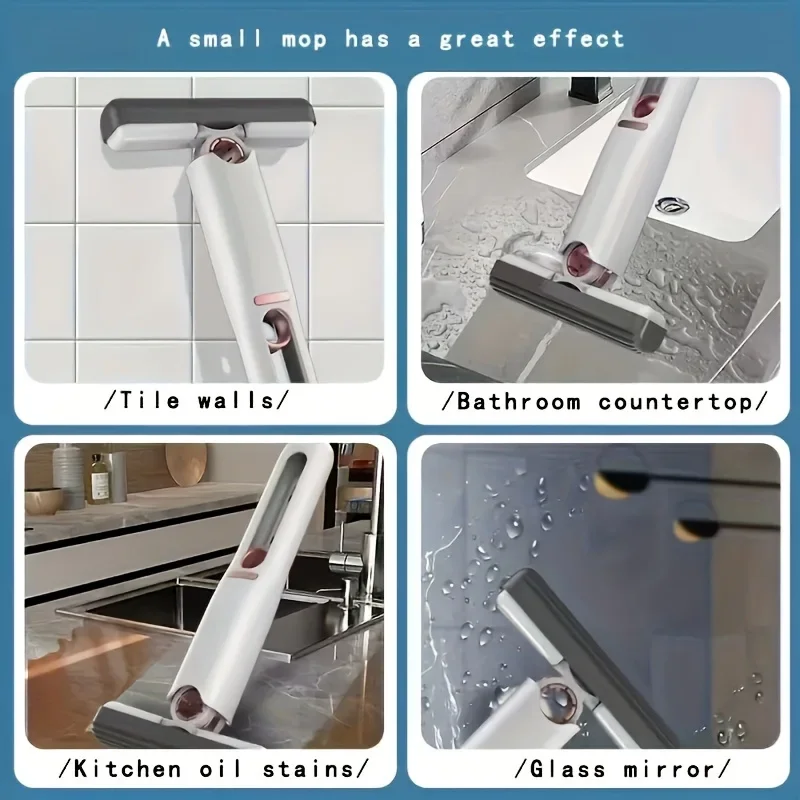 A small mop has a great effect

/Tile walls/

/Bathroom countertop/

/Kitchen oil stains/

/Glass mirror/