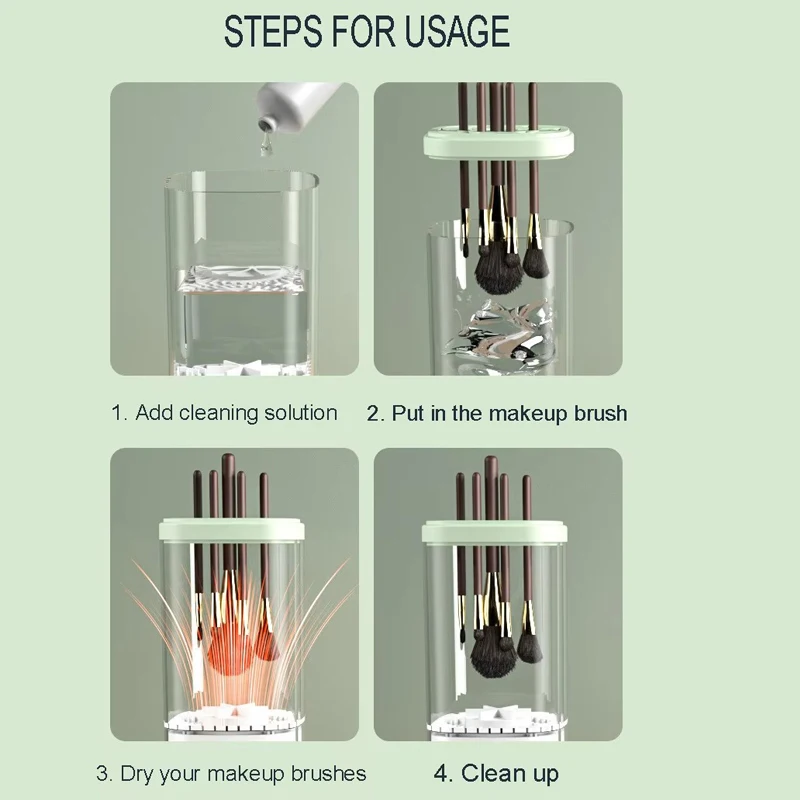 STEPS FOR USAGE

1. Add cleaning solution

2. Put in the makeup brush

3. Dry your makeup brushes

4. Clean up