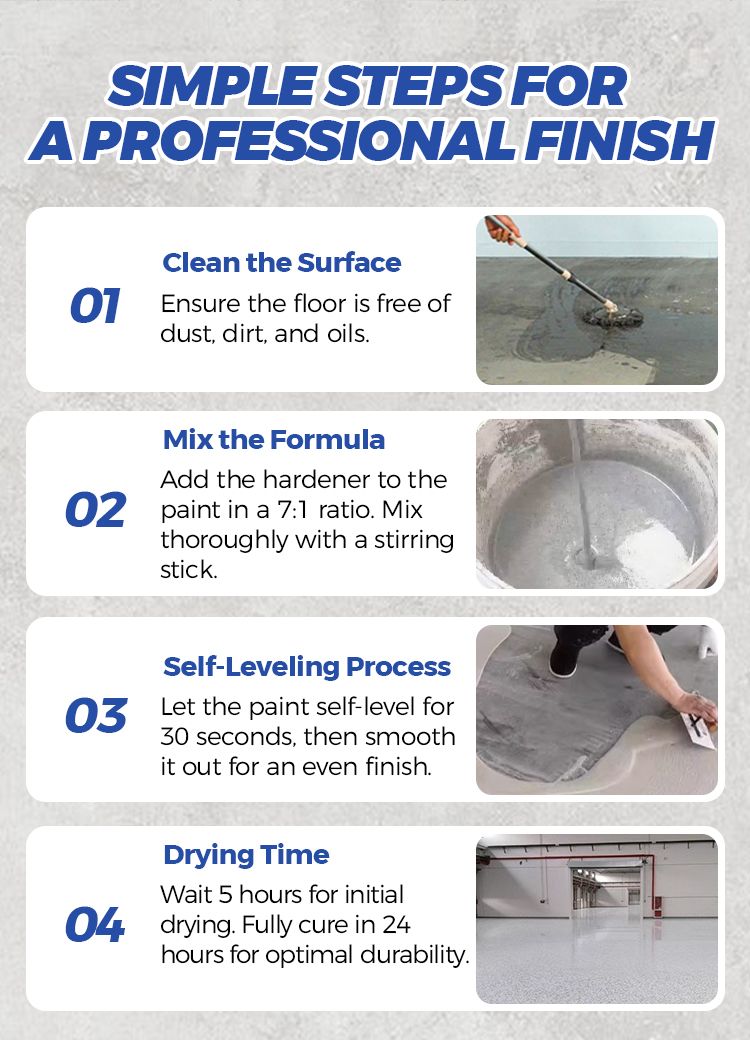 SIMPLE STEPS FOR A PROFESSIONAL FINISH

01
Clean the Surface
Ensure the floor is free of dust, dirt, and oils.

02
Mix the Formula
Add the hardener to the paint in a 7:1 ratio. Mix thoroughly with a stirring stick.

03
Self-Leveling Process
Let the paint self-level for 30 seconds, then smooth it out for an even finish.

04
Drying Time
Wait 5 hours for initial drying. Fully cure in 24 hours for optimal durability.