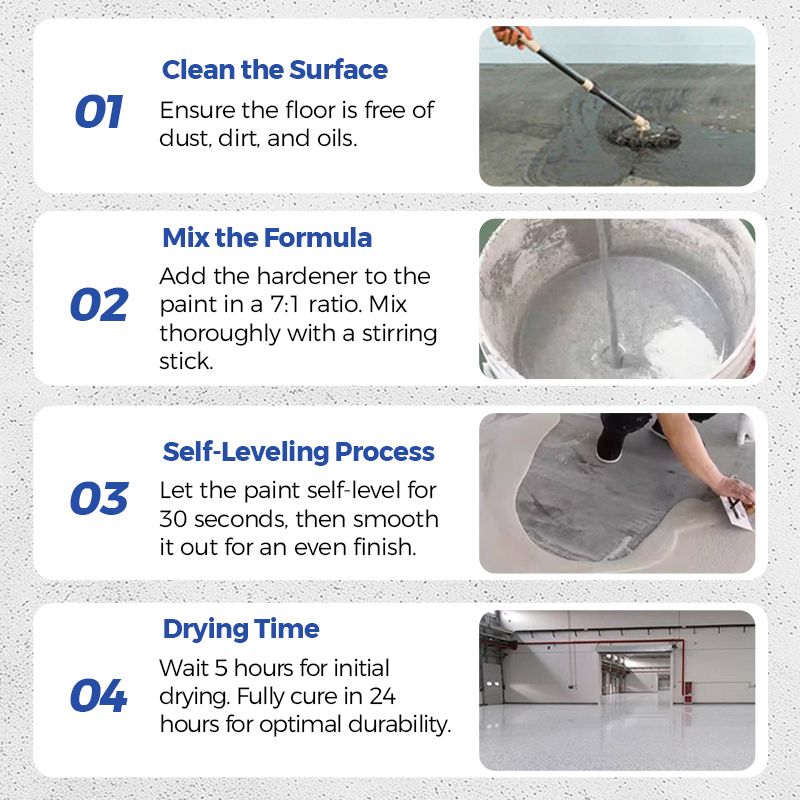 01

Clean the Surface

Ensure the floor is free of dust, dirt, and oils.

02

Mix the Formula

Add the hardener to the paint in a 7:1 ratio. Mix thoroughly with a stirring stick.

03

Self-Leveling Process

Let the paint self-level for 30 seconds, then smooth it out for an even finish.

04

Drying Time

Wait 5 hours for initial drying. Fully cure in 24 hours for optimal durability.