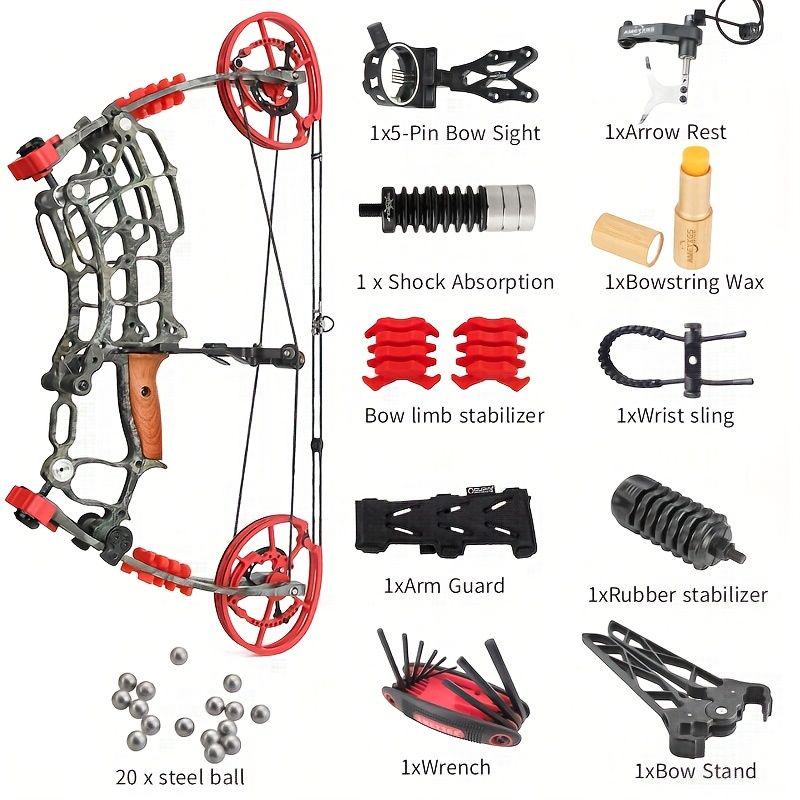 1x5-Pin Bow Sight

1xArrow Rest

1 x Shock Absorption

1xBowstring Wax

Bow limb stabilizer

1xWrist sling

1xArm Guard

1xRubber stabilizer

20 x steel ball

1xWrench

1xBow Stand