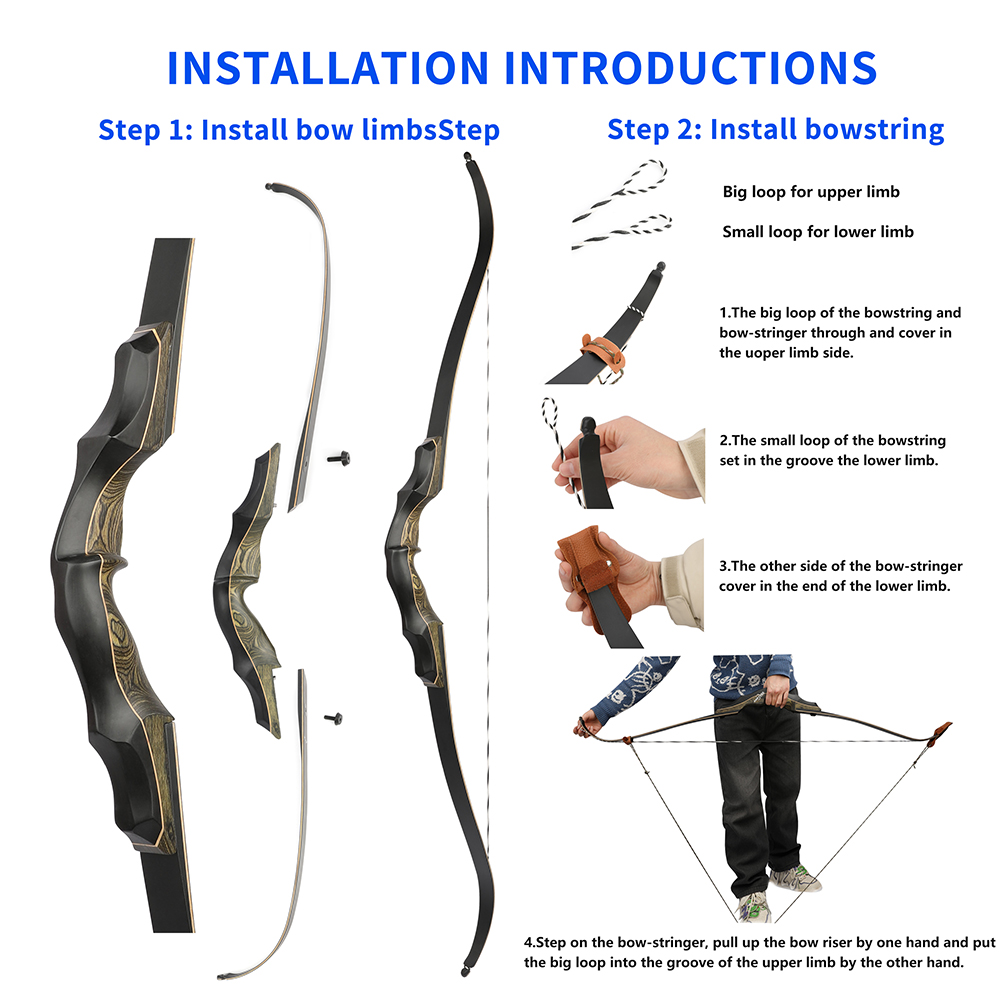 INSTALLATION INTRODUCTIONS

Step 1: Install bow limbsStep

Step 2: Install bowstring

Big loop for upper limb

Small loop for lower limb

1.The big loop of the bowstring and bow-stringer through and cover in the uoper limb side.

2.The small loop of the bowstring set in the groove the lower limb.

3.The other side of the bow-stringer cover in the end of the lower limb.

4.Step on the bow-stringer, pull up the bow riser by one hand and put the big loop into the groove of the upper limb by the other hand.