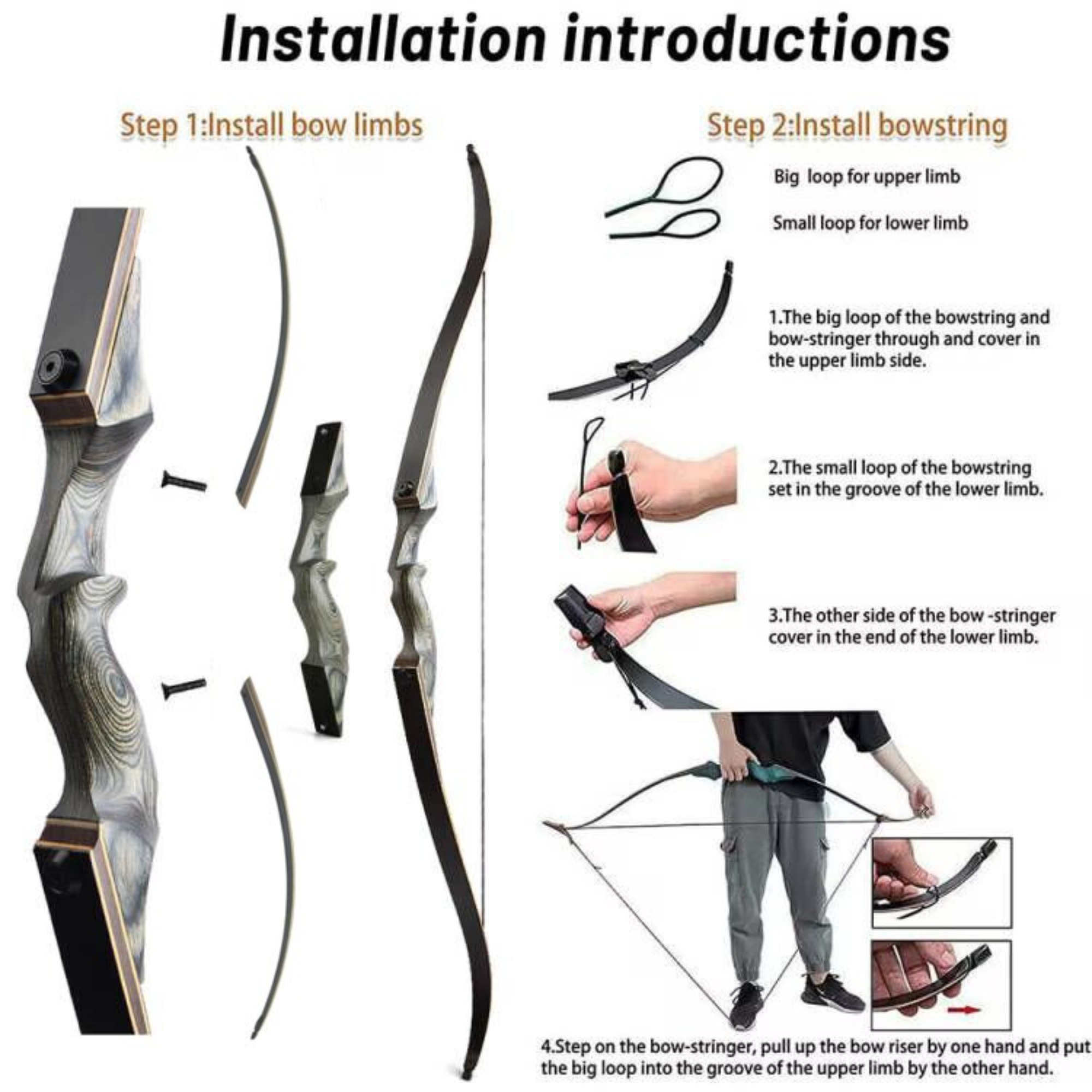 Installation introductions

Step 1:Install bow limbs

Step 2:Install bowstring

Big loop for upper limb

Small loop for lower limb

1.The big loop of the bowstring and bow-stringer through and cover in the upper limb side.

2.The small loop of the bowstring set in the groove of the lower limb.

3.The other side of the bow -stringer cover in the end of the lower limb.

4.Step on the bow-stringer, pull up the bow riser by one hand and put the big loop into the groove of the upper limb by the other hand.