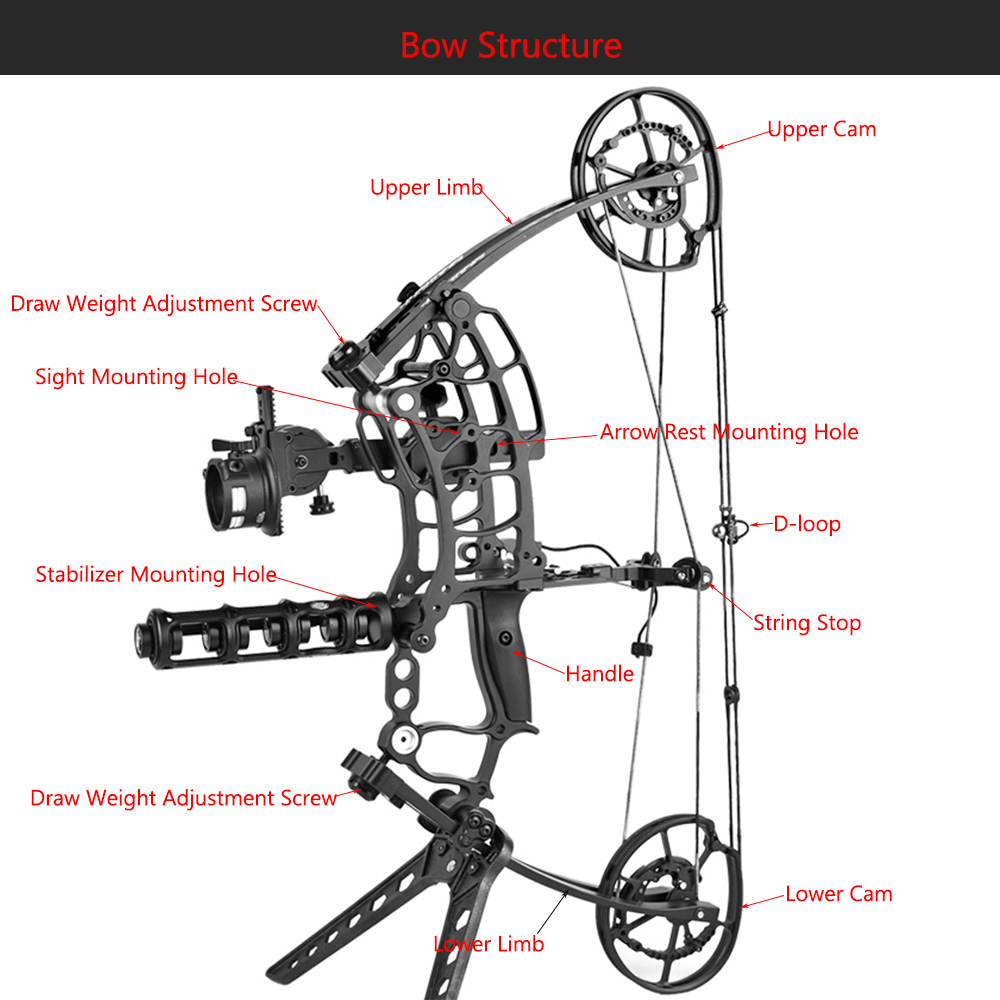 Bow Structure

Upper Cam

Upper Limb

Draw Weight Adjustment Screw

Sight Mounting Hole

Arrow Rest Mounting Hole

D-loop

Stabilizer Mounting Hole

String Stop

Handle

Draw Weight Adjustment Screw

Lower Cam

Lower Limb