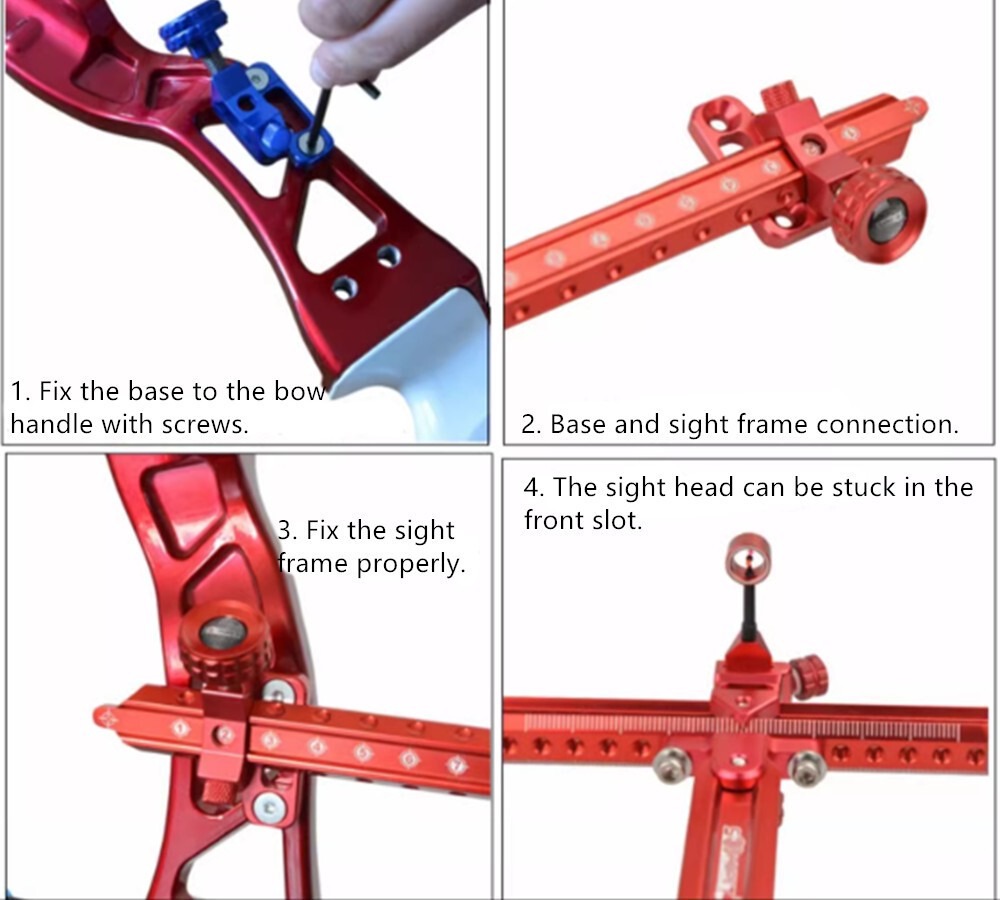 1. Fix the base to the bow handle with screws.

2. Base and sight frame connection.

3. Fix the sight frame properly.

4. The sight head can be stuck in the front slot.