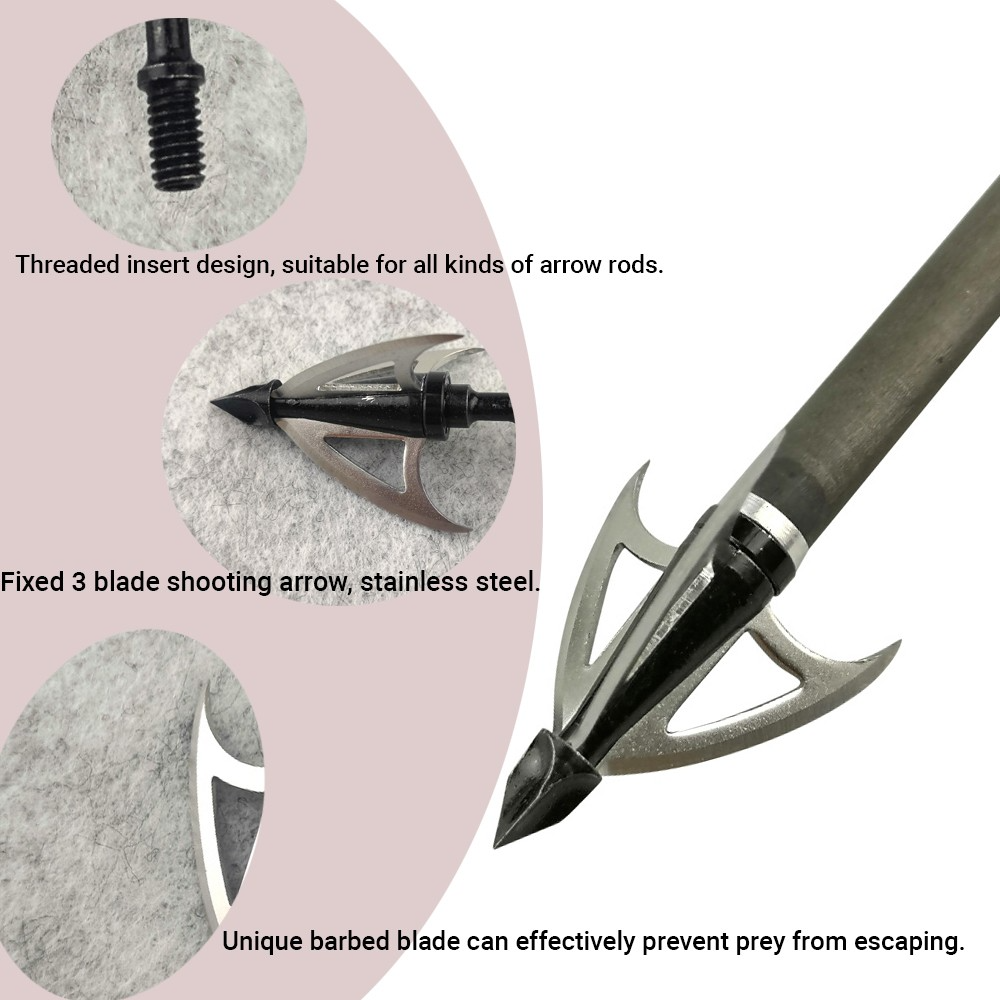 Threaded insert design, suitable for all kinds of arrow rods.

Fixed 3 blade shooting arrow, stainless steel.

Unique barbed blade can effectively prevent prey from escaping.