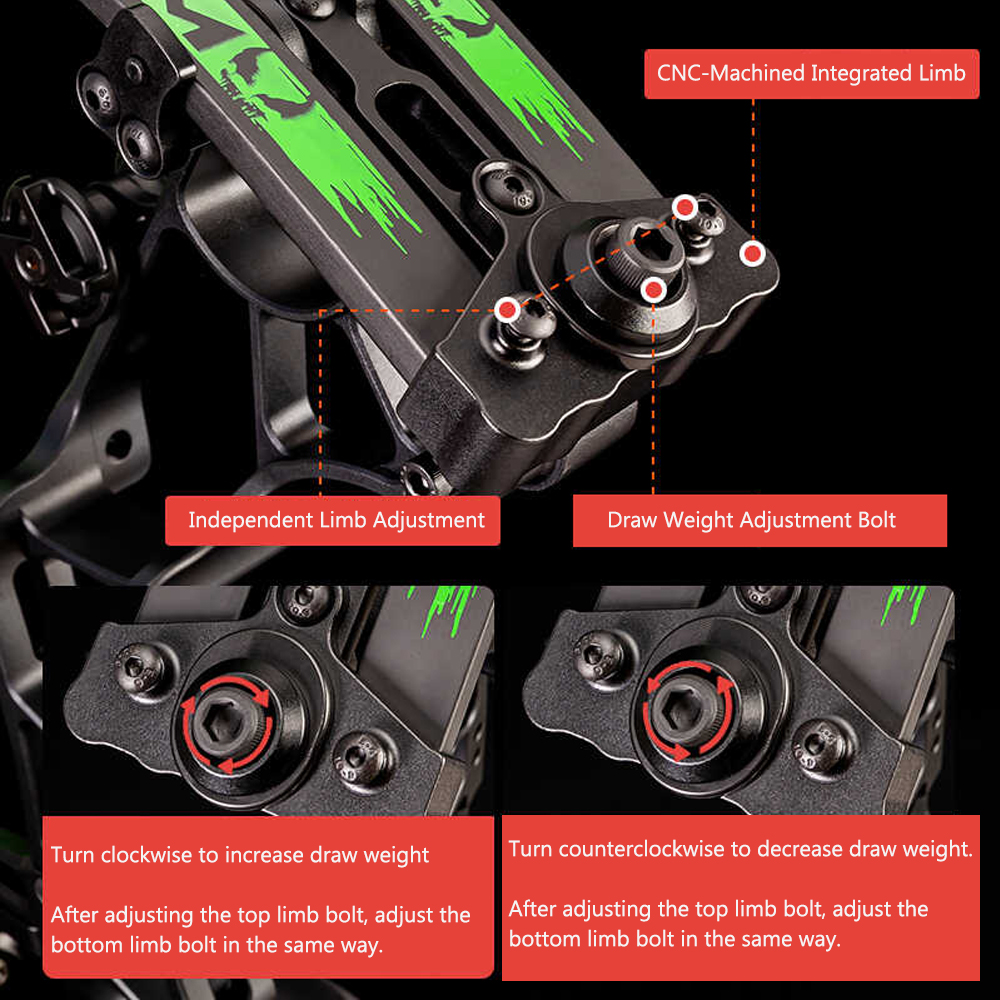 CNC-Machined Integrated Limb

Independent Limb Adjustment

Draw Weight Adjustment Bolt

Turn clockwise to increase draw weight

After adjusting the top limb bolt, adjust the bottom limb bolt in the same way.

Turn counterclockwise to decrease draw weight.

After adjusting the top limb bolt, adjust the bottom limb bolt in the same way.