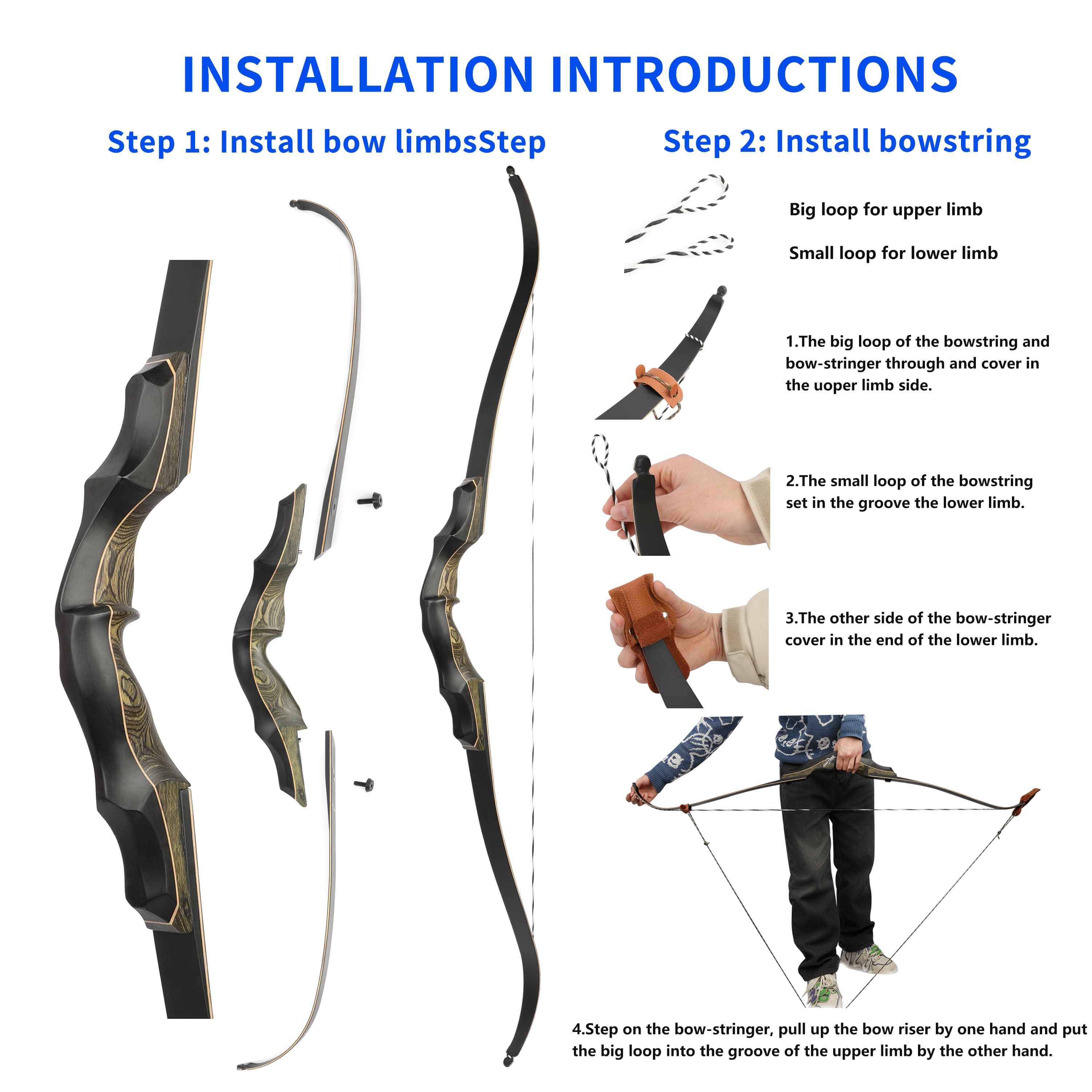 INSTALLATION INTRODUCTIONS

Step 1: Install bow limbsStep

Step 2: Install bowstring

Big loop for upper limb

Small loop for lower limb

1.The big loop of the bowstring and bow-stringer through and cover in the uoper limb side.

2.The small loop of the bowstring set in the groove the lower limb.

3.The other side of the bow-stringer cover in the end of the lower limb.

4.Step on the bow-stringer, pull up the bow riser by one hand and put the big loop into the groove of the upper limb by the other hand.