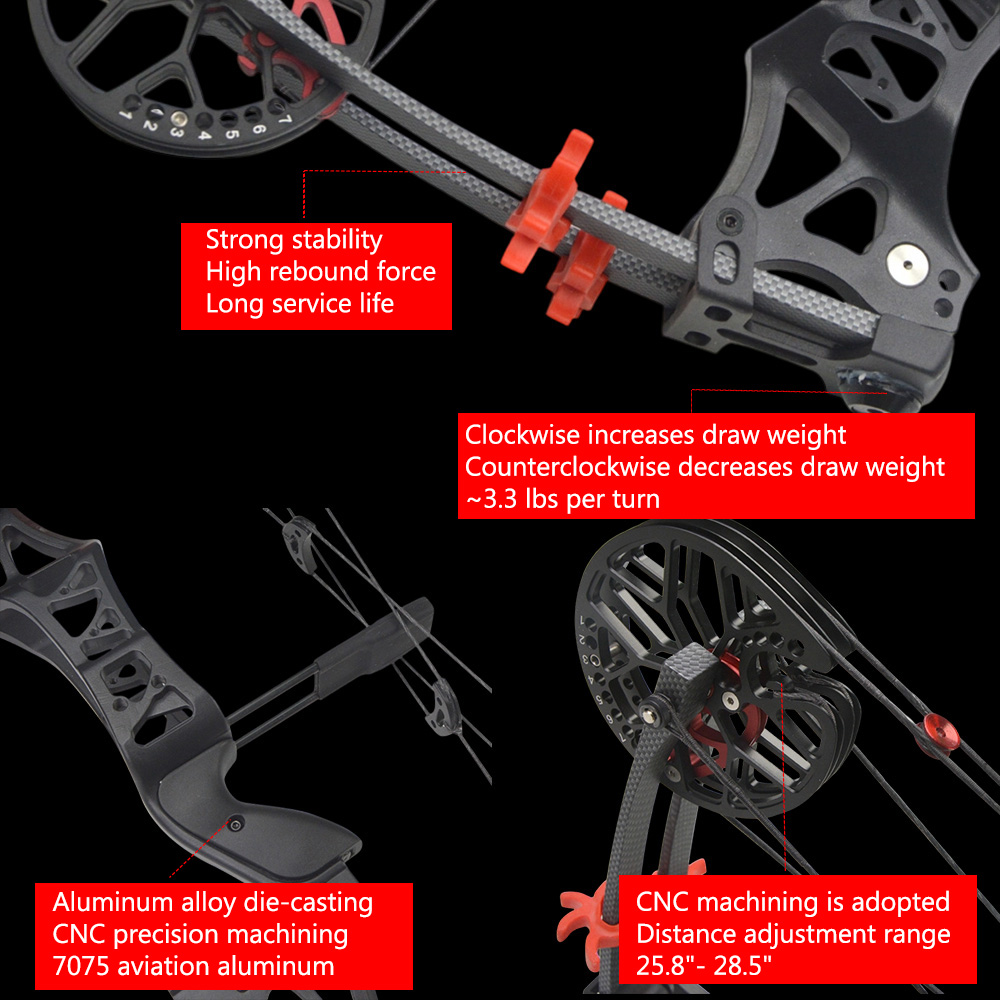 1 2 3 4 5 6 7

Strong stability
High rebound force
Long service life

Clockwise increases draw weight
Counterclockwise decreases draw weight
~3.3 lbs per turn

Aluminum alloy die-casting
CNC precision machining
7075 aviation aluminum

CNC machining is adopted
Distance adjustment range
25.8"- 28.5"