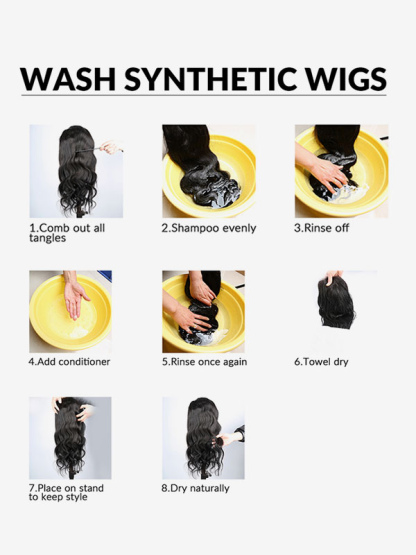 WASH SYNTHETIC WIGS

1.Comb out all tangles

2.Shampoo evenly

3.Rinse off

4.Add conditioner

5.Rinse once again

6.Towel dry

7.Place on stand to keep style

8.Dry naturally