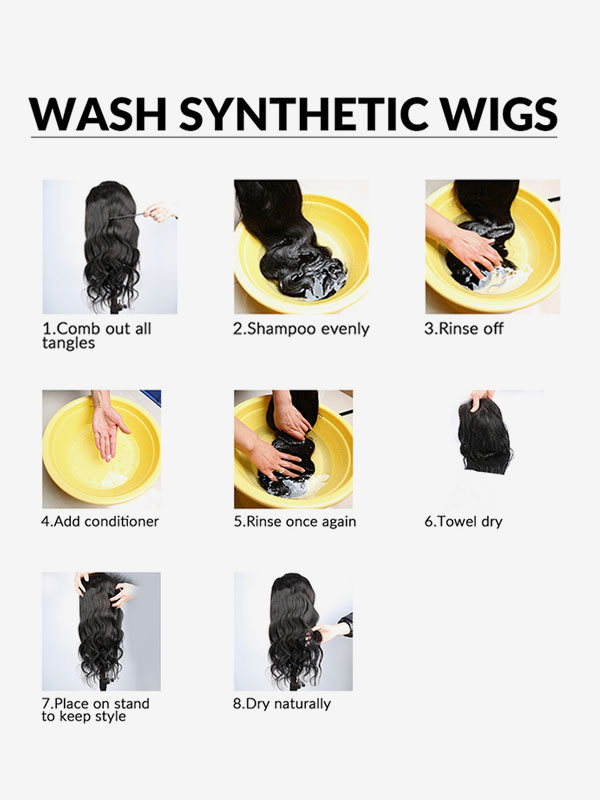 WASH SYNTHETIC WIGS

1.Comb out all tangles

2.Shampoo evenly

3.Rinse off

4.Add conditioner

5.Rinse once again

6.Towel dry

7.Place on stand to keep style

8.Dry naturally