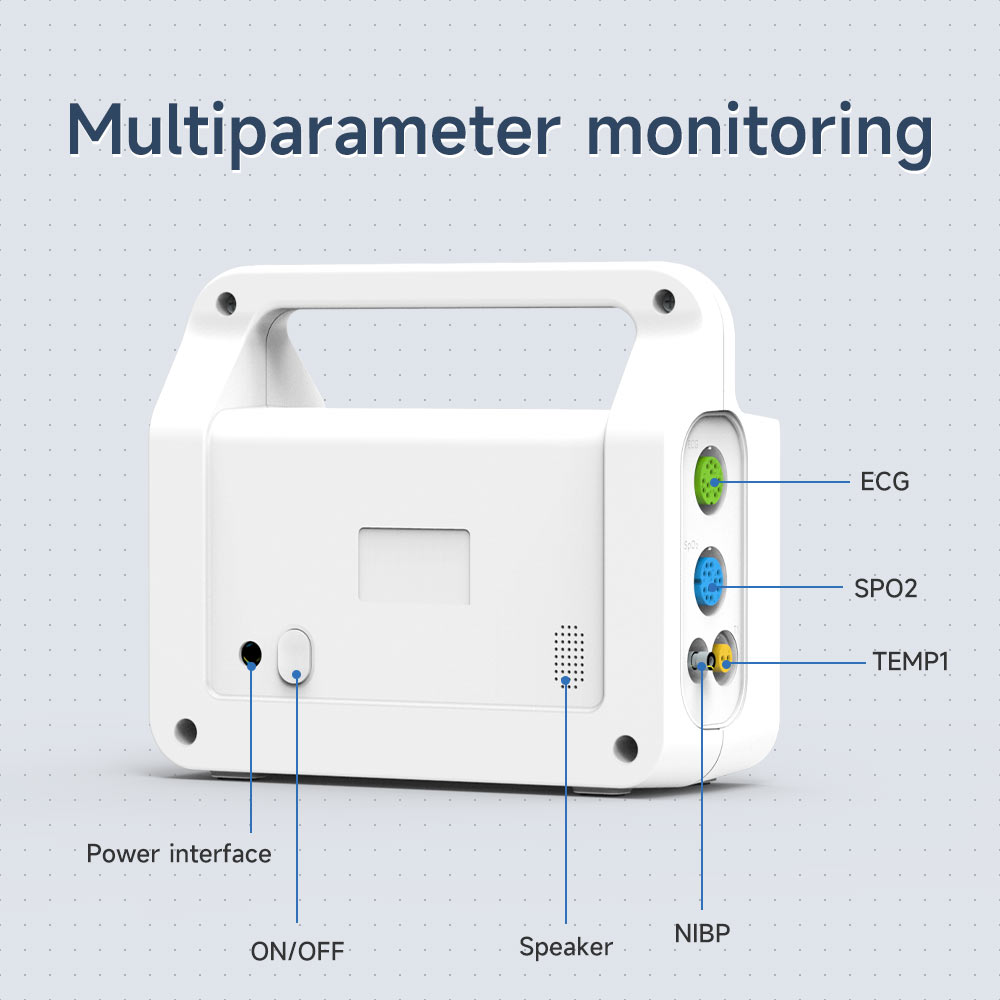 Multiparameter monitoring

ECG

SPO2

TEMP1

Power interface

ON/OFF

Speaker

NIBP