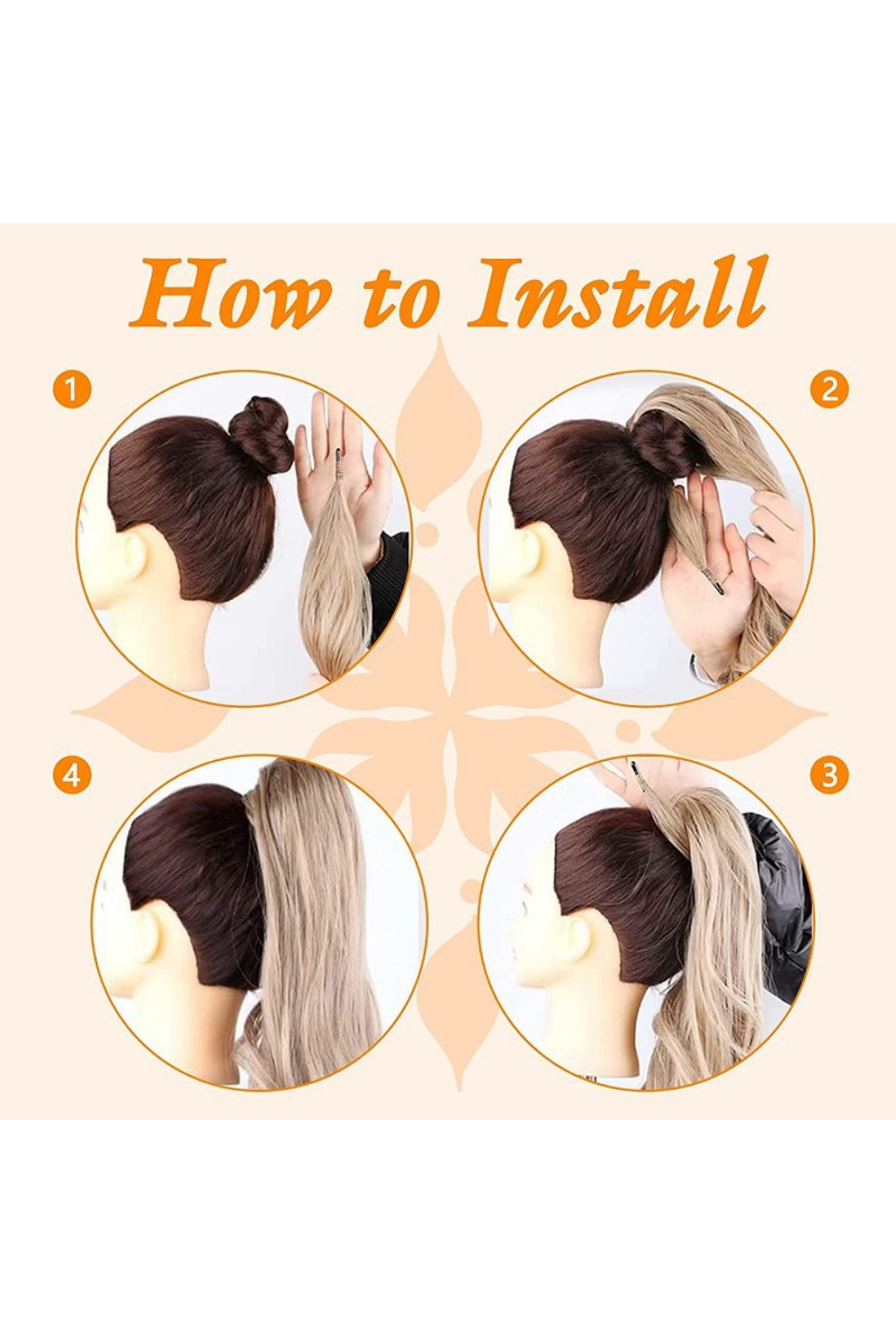 How to Install

1

2

4

3