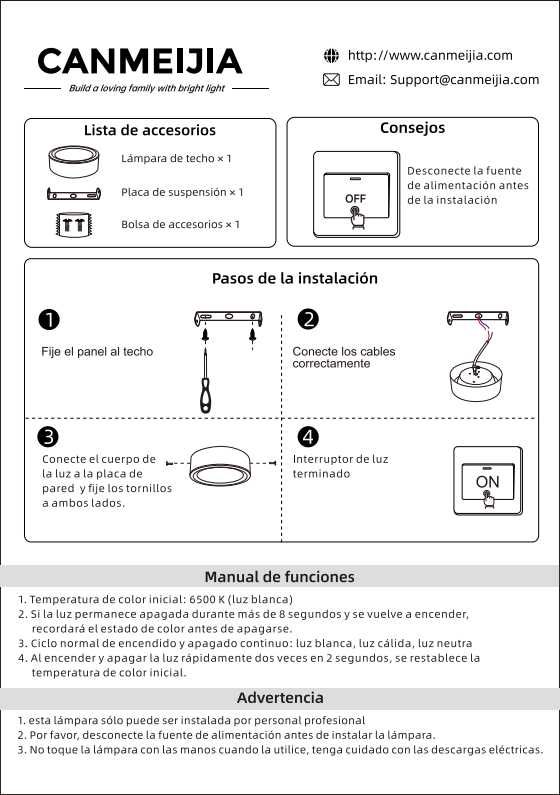 CANMEIJIA
Build a loving family with bright light

http://www.canmeijia.com
Email: Support@canmeijia.com

Lista de accesorios
Lámpara de techo × 1
Placa de suspensión × 1
Bolsa de accesorios × 1

Consejos
OFF
Desconecte la fuente de alimentación antes de la instalación

Pasos de la instalación

1
Fije el panel al techo

2
Conecte los cables correctamente

3
Conecte el cuerpo de la luz a la placa de pared y fije los tornillos a ambos lados.

4
Interruptor de luz terminado
ON

Manual de funciones
1. Temperatura de color inicial: 6500 K (luz blanca)
2. Si la luz permanece apagada durante más de 8 segundos y se vuelve a encender, recordará el estado de color antes de apagarse.
3. Ciclo normal de encendido y apagado continuo: luz blanca, luz cálida, luz neutra
4. Al encender y apagar la luz rápidamente dos veces en 2 segundos, se restablece la temperatura de color inicial.

Advertencia
1. esta lámpara sólo puede ser instalada por personal profesional
2. Por favor, desconecte la fuente de alimentación antes de instalar la lámpara.
3. No toque la lámpara con las manos cuando la utilice, tenga cuidado con las descargas eléctricas.