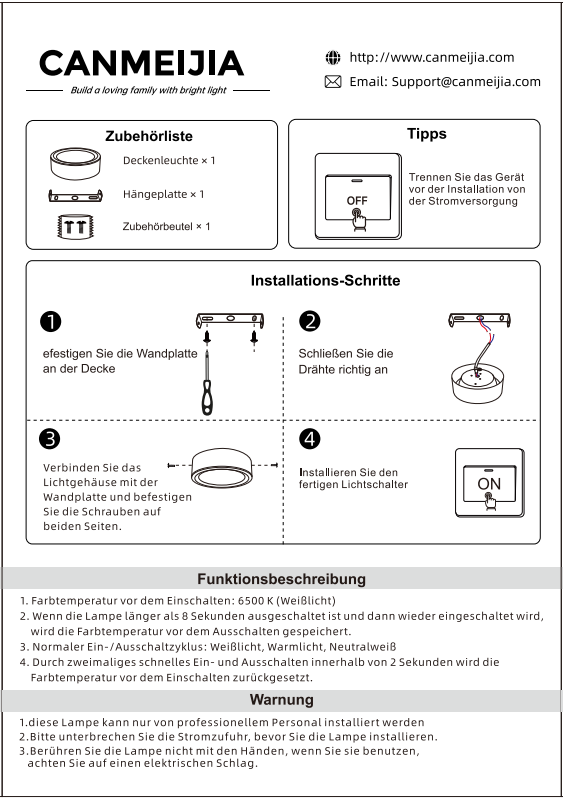 CANMEIJIA
Build a loving family with bright light

http://www.canmeijia.com
Email: Support@canmeijia.com

Zubehörliste
Deckenleuchte × 1
Hängeplatte × 1
Zubehörbeutel × 1

Tipps
OFF
Trennen Sie das Gerät vor der Installation von der Stromversorgung

Installations-Schritte

1
efestigen Sie die Wandplatte an der Decke

2
Schließen Sie die Drähte richtig an

3
Verbinden Sie das Lichtgehäuse mit der Wandplatte und befestigen Sie die Schrauben auf beiden Seiten.

4
Installieren Sie den fertigen Lichtschalter
ON

Funktionsbeschreibung
1. Farbtemperatur vor dem Einschalten: 6500 K (Weißlicht)
2. Wenn die Lampe länger als 8 Sekunden ausgeschaltet ist und dann wieder eingeschaltet wird, wird die Farbtemperatur vor dem Ausschalten gespeichert.
3. Normaler Ein-/Ausschaltzyklus: Weißlicht, Warmlicht, Neutralweiß
4. Durch zweimaliges schnelles Ein- und Ausschalten innerhalb von 2 Sekunden wird die Farbtemperatur vor dem Einschalten zurückgesetzt.

Warnung
1.diese Lampe kann nur von professionellem Personal installiert werden
2.Bitte unterbrechen Sie die Stromzufuhr, bevor Sie die Lampe installieren.
3.Berühren Sie die Lampe nicht mit den Händen, wenn Sie sie benutzen, achten Sie auf einen elektrischen Schlag.