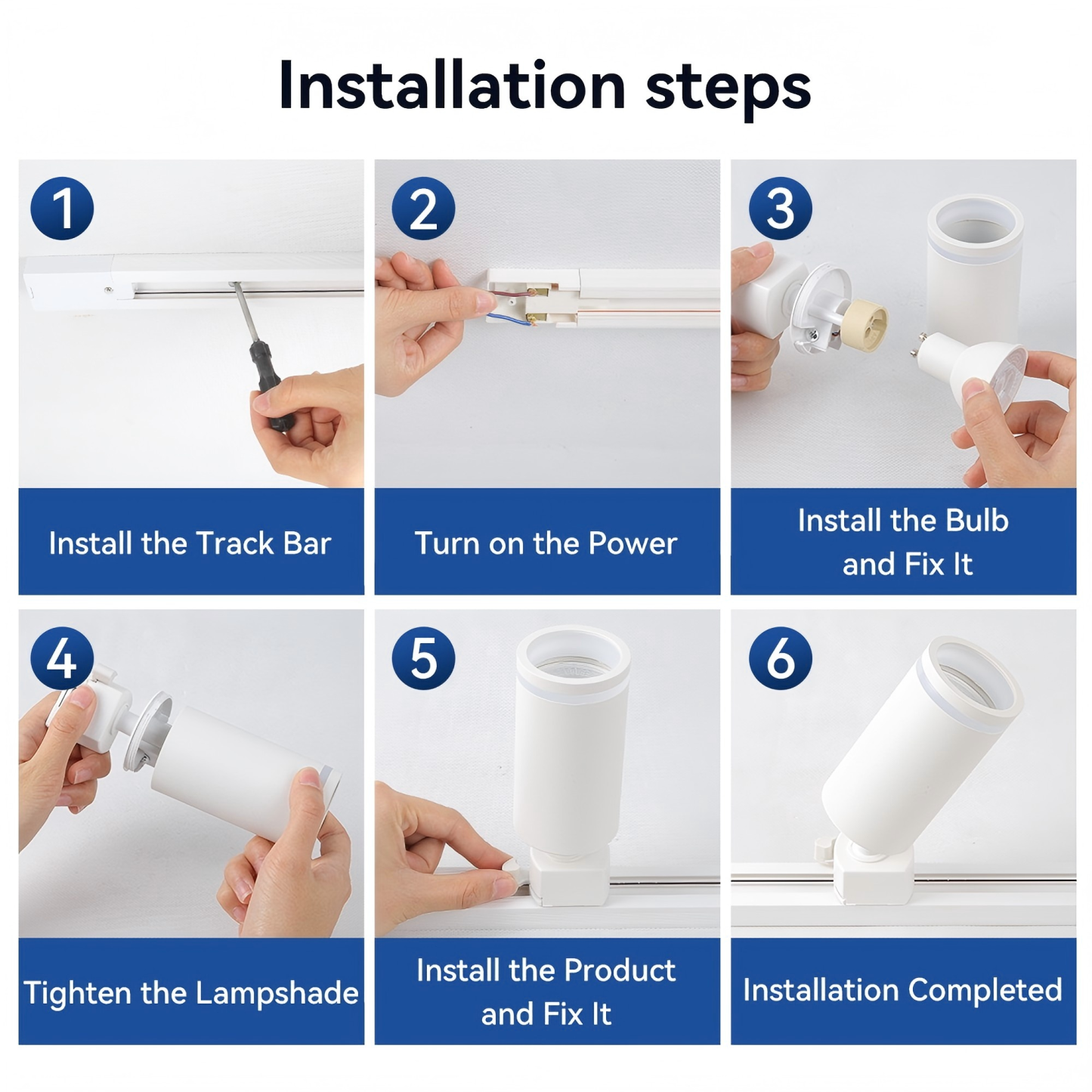 Installation steps

1

Install the Track Bar

2

Turn on the Power

3

Install the Bulb and Fix It

4

Tighten the Lampshade

5

Install the Product and Fix It

6

Installation Completed