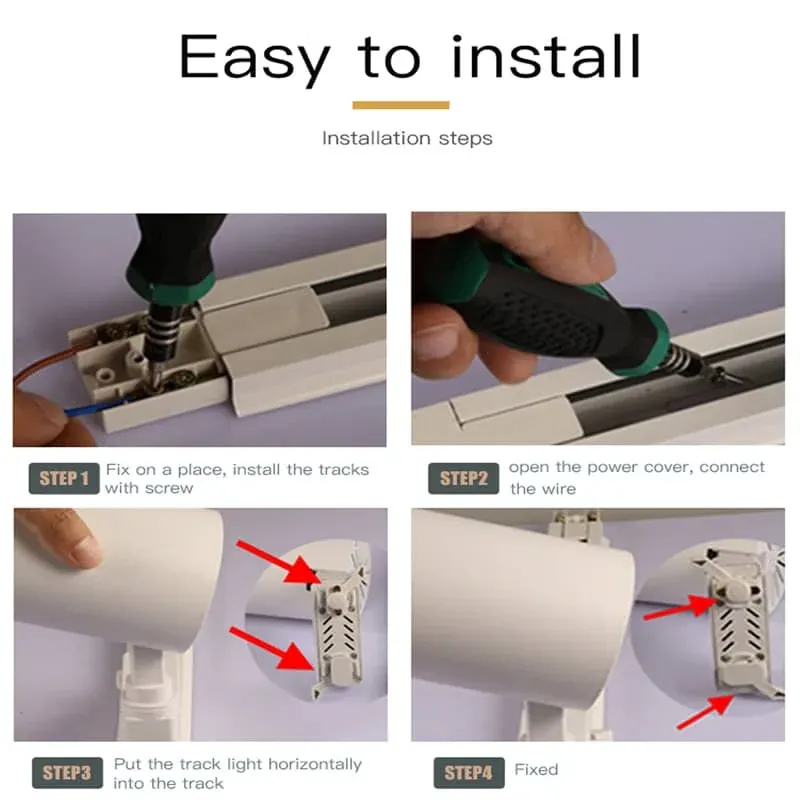 Easy to install

Installation steps

STEP 1 Fix on a place, install the tracks with screw

STEP2 open the power cover, connect the wire

STEP3 Put the track light horizontally into the track

STEP4 Fixed