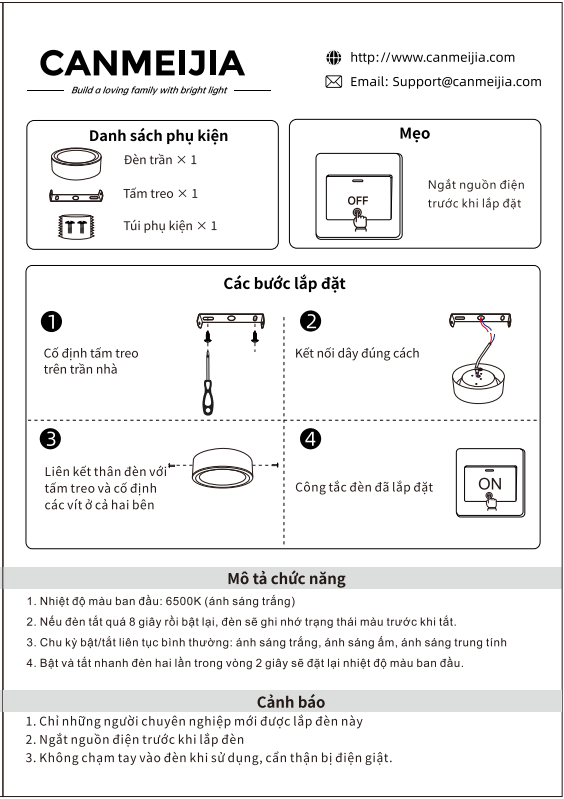 CANMEIJIA
Build a loving family with bright light

http://www.canmeijia.com
Email: Support@canmeijia.com

Danh sách phụ kiện
Đèn trần × 1
Tấm treo × 1
Túi phụ kiện × 1

Mẹo
OFF
Ngắt nguồn điện trước khi lắp đặt

Các bước lắp đặt

1
Cố định tấm treo trên trần nhà

2
Kết nối dây đúng cách

3
Liên kết thân đèn với tấm treo và cố định các vít ở cả hai bên

4
Công tắc đèn đã lắp đặt
ON

Mô tả chức năng
1. Nhiệt độ màu ban đầu: 6500K (ánh sáng trắng)
2. Nếu đèn tắt quá 8 giây rồi bật lại, đèn sẽ ghi nhớ trạng thái màu trước khi tắt.
3. Chu kỳ bật/tắt liên tục bình thường: ánh sáng trắng, ánh sáng ấm, ánh sáng trung tính
4. Bật và tắt nhanh đèn hai lần trong vòng 2 giây sẽ đặt lại nhiệt độ màu ban đầu.

Cảnh báo
1. Chỉ những người chuyên nghiệp mới được lắp đèn này
2. Ngắt nguồn điện trước khi lắp đèn
3. Không chạm tay vào đèn khi sử dụng, cẩn thận bị điện giật.