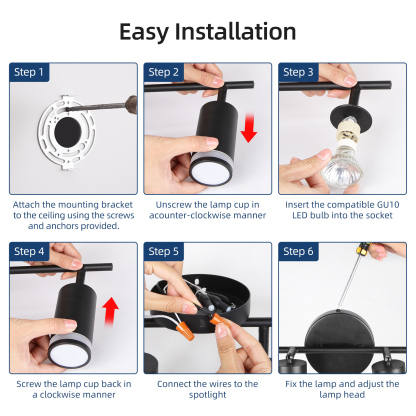 Easy Installation

Step 1

Attach the mounting bracket to the ceiling using the screws and anchors provided.

Step 2

Unscrew the lamp cup in acounter-clockwise manner

Step 3

Insert the compatible GU10 LED bulb into the socket

Step 4

Screw the lamp cup back in a clockwise manner

Step 5

Connect the wires to the spotlight

Step 6

Fix the lamp and adjust the lamp head