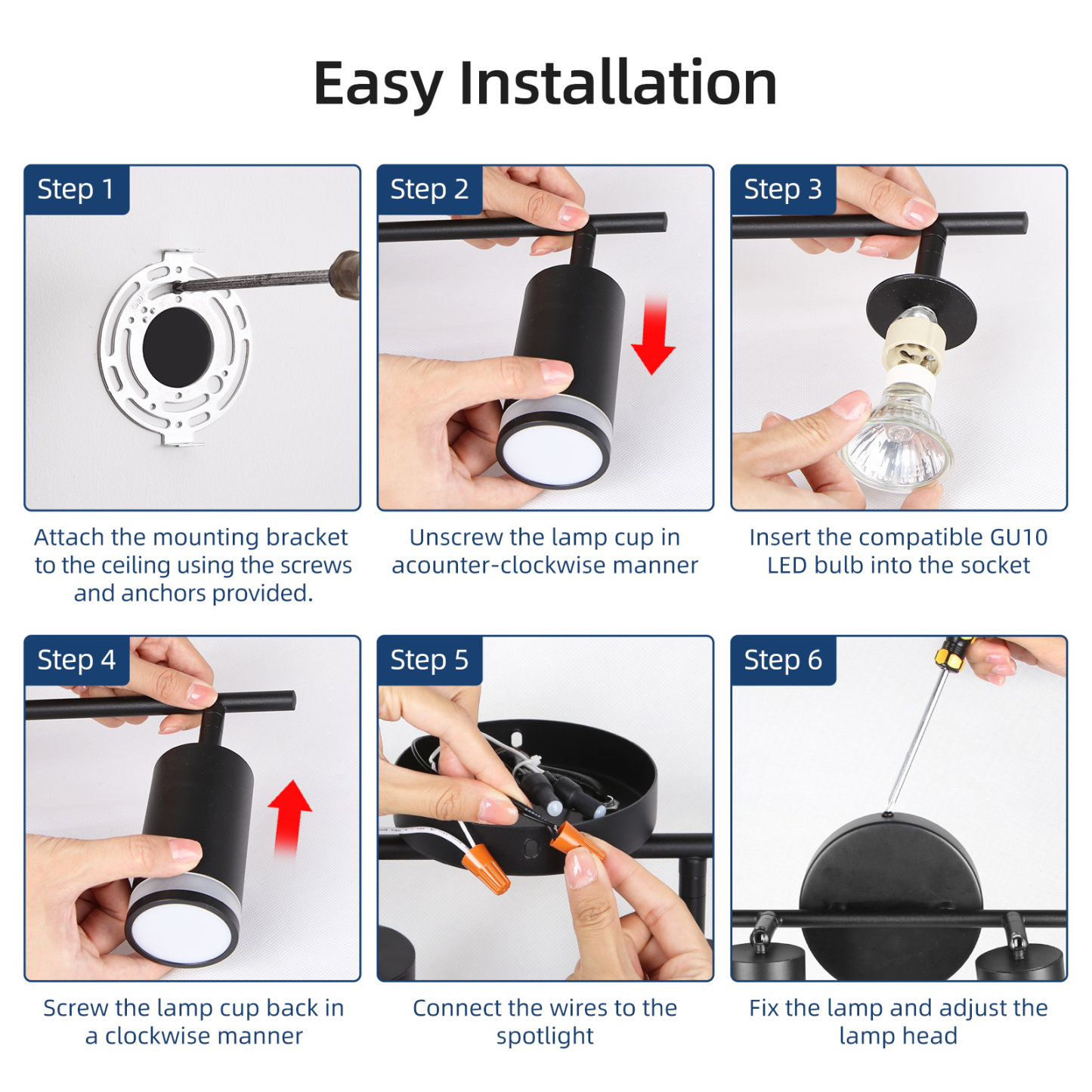 Easy Installation

Step 1

Attach the mounting bracket to the ceiling using the screws and anchors provided.

Step 2

Unscrew the lamp cup in acounter-clockwise manner

Step 3

Insert the compatible GU10 LED bulb into the socket

Step 4

Screw the lamp cup back in a clockwise manner

Step 5

Connect the wires to the spotlight

Step 6

Fix the lamp and adjust the lamp head