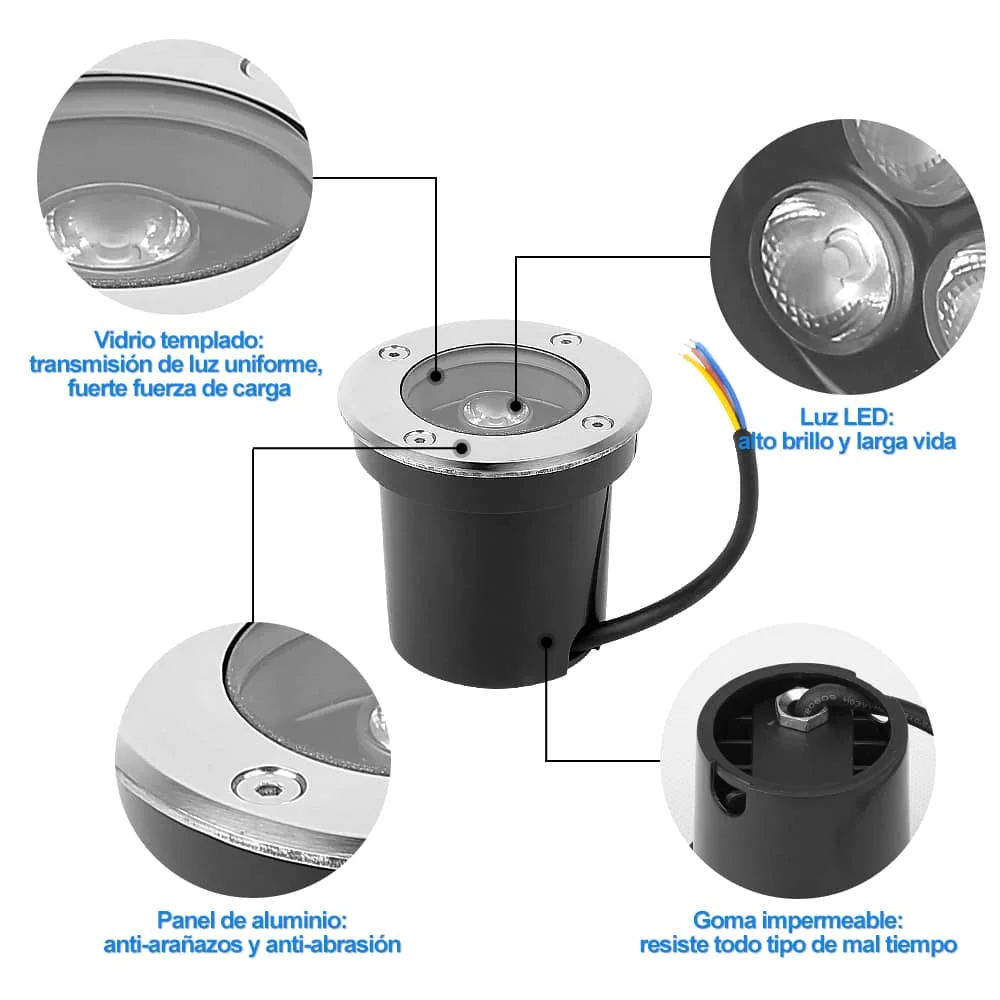 Vidrio templado:
transmisión de luz uniforme,
fuerte fuerza de carga

Luz LED:
alto brillo y larga vida

Panel de aluminio:
anti-arañazos y anti-abrasión

Goma impermeable:
resiste todo tipo de mal tiempo