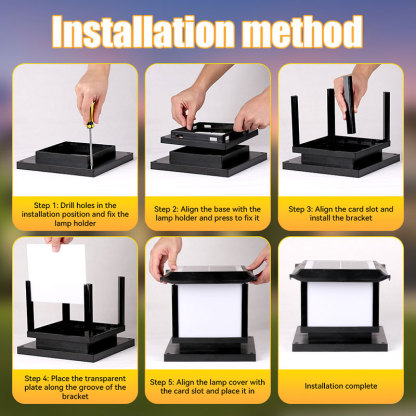 Installation method

Step 1: Drill holes in the installation position and fix the lamp holder

Step 2: Align the base with the lamp holder and press to fix it

Step 3: Align the card slot and install the bracket

Step 4: Place the transparent plate along the groove of the bracket

Step 5: Align the lamp cover with the card slot and place it in

Installation complete