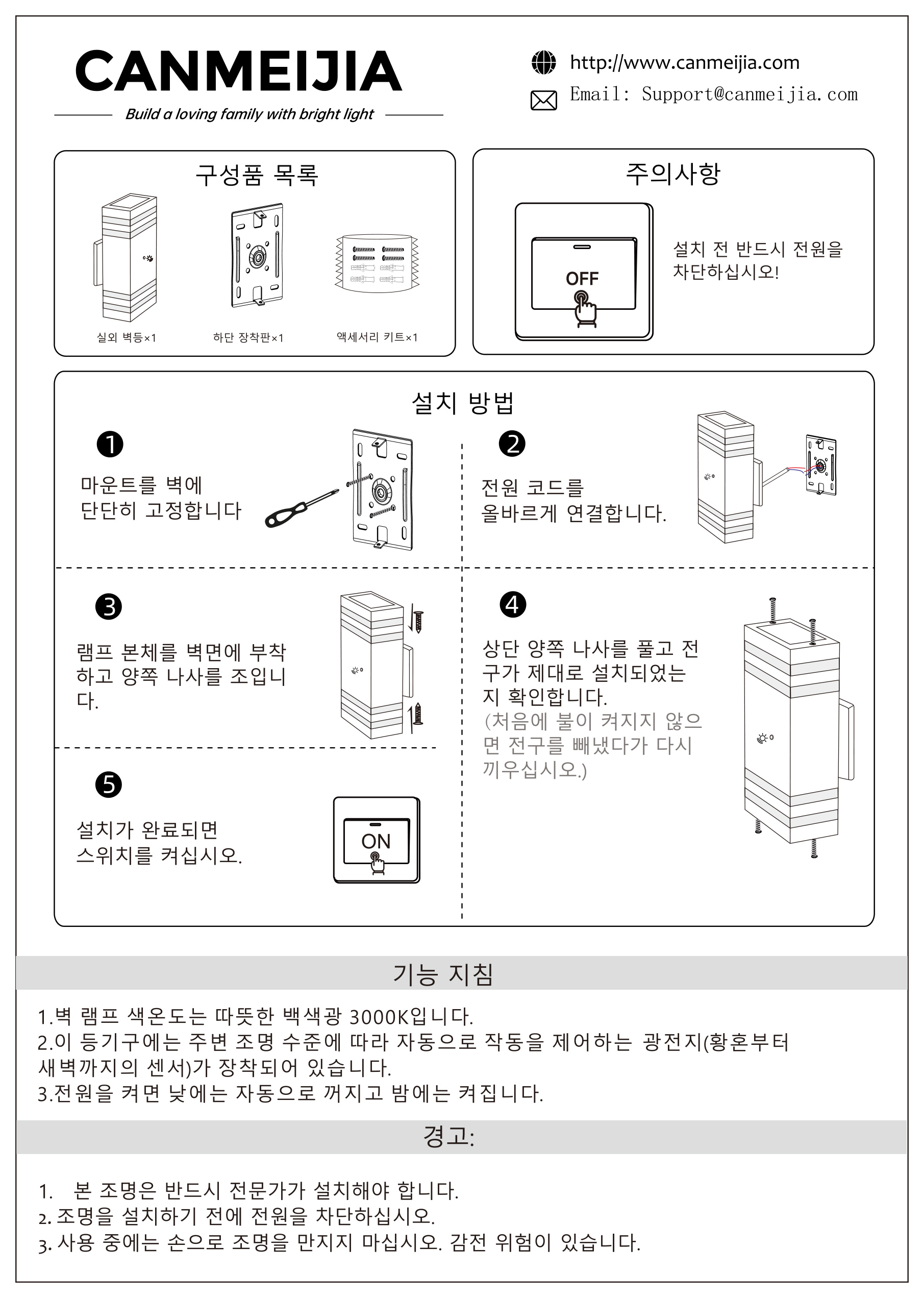 CANMEIJIA

Build a loving family with bright light

http://www.canmeijia.com

Email: Support@canmeijia.com

구성품 목록

실외 벽등×1

하단 장착판×1

액세서리 키트×1

주의사항

OFF

설치 전 반드시 전원을 차단하십시오!

설치 방법

❶

마운트를 벽에 단단히 고정합니다

❷

전원 코드를 올바르게 연결합니다.

❸

램프 본체를 벽면에 부착하고 양쪽 나사를 조입니다.

❹

상단 양쪽 나사를 풀고 전구가 제대로 설치되었는지 확인합니다.
(처음에 불이 켜지지 않으면 전구를 빼냈다가 다시 끼우십시오.)

❺

설치가 완료되면 스위치를 켜십시오.

ON

기능 지침

1.벽 램프 색온도는 따뜻한 백색광 3000K입니다.
2.이 등기구에는 주변 조명 수준에 따라 자동으로 작동을 제어하는 광전지(황혼부터 새벽까지의 센서)가 장착되어 있습니다.
3.전원을 켜면 낮에는 자동으로 꺼지고 밤에는 켜집니다.

경고:

1. 본 조명은 반드시 전문가가 설치해야 합니다.
2. 조명을 설치하기 전에 전원을 차단하십시오.
3. 사용 중에는 손으로 조명을 만지지 마십시오. 감전 위험이 있습니다.