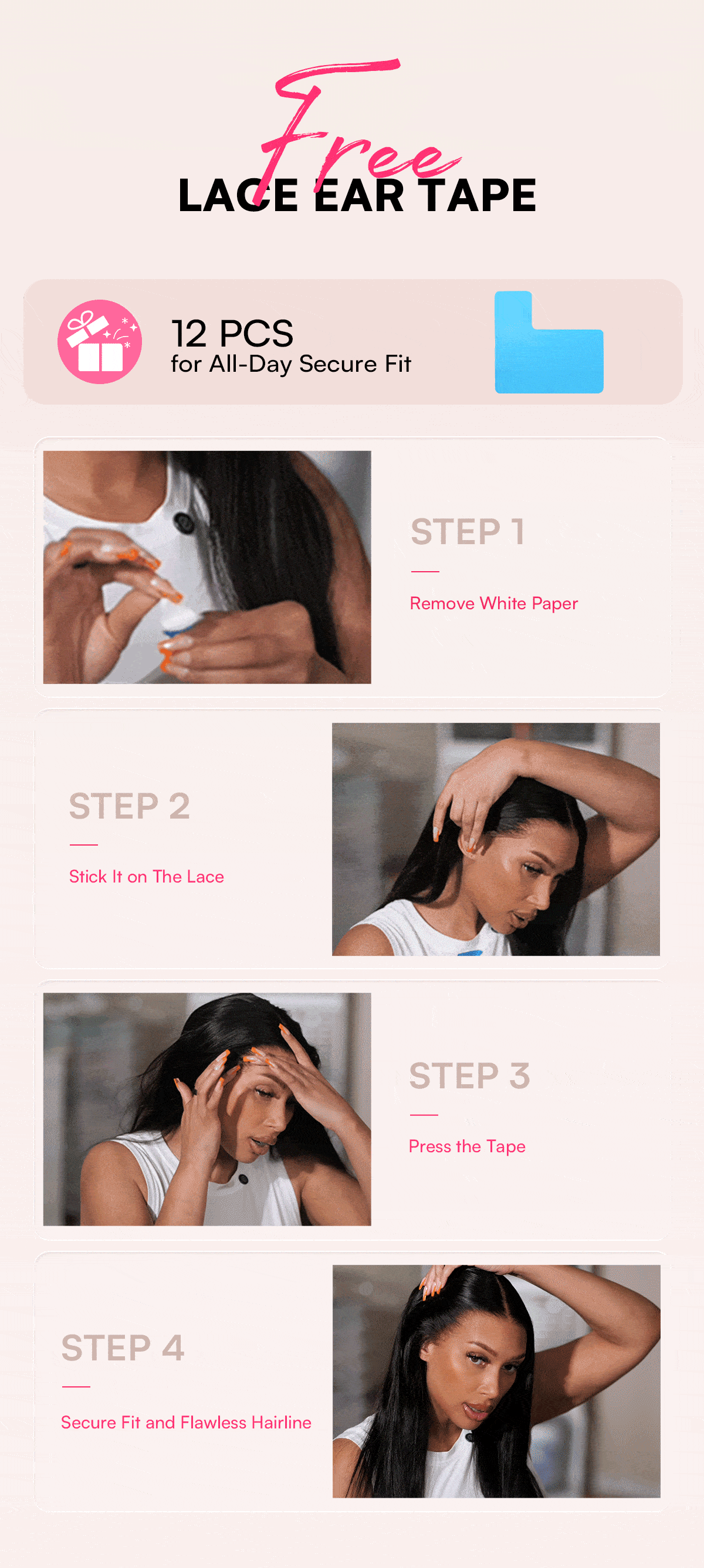 Free
LACE EAR TAPE

12 PCS
for All-Day Secure Fit

STEP 1
Remove White Paper

STEP 2
Stick It on The Lace

STEP 3
Press the Tape

STEP 4
Secure Fit and Flawless Hairline