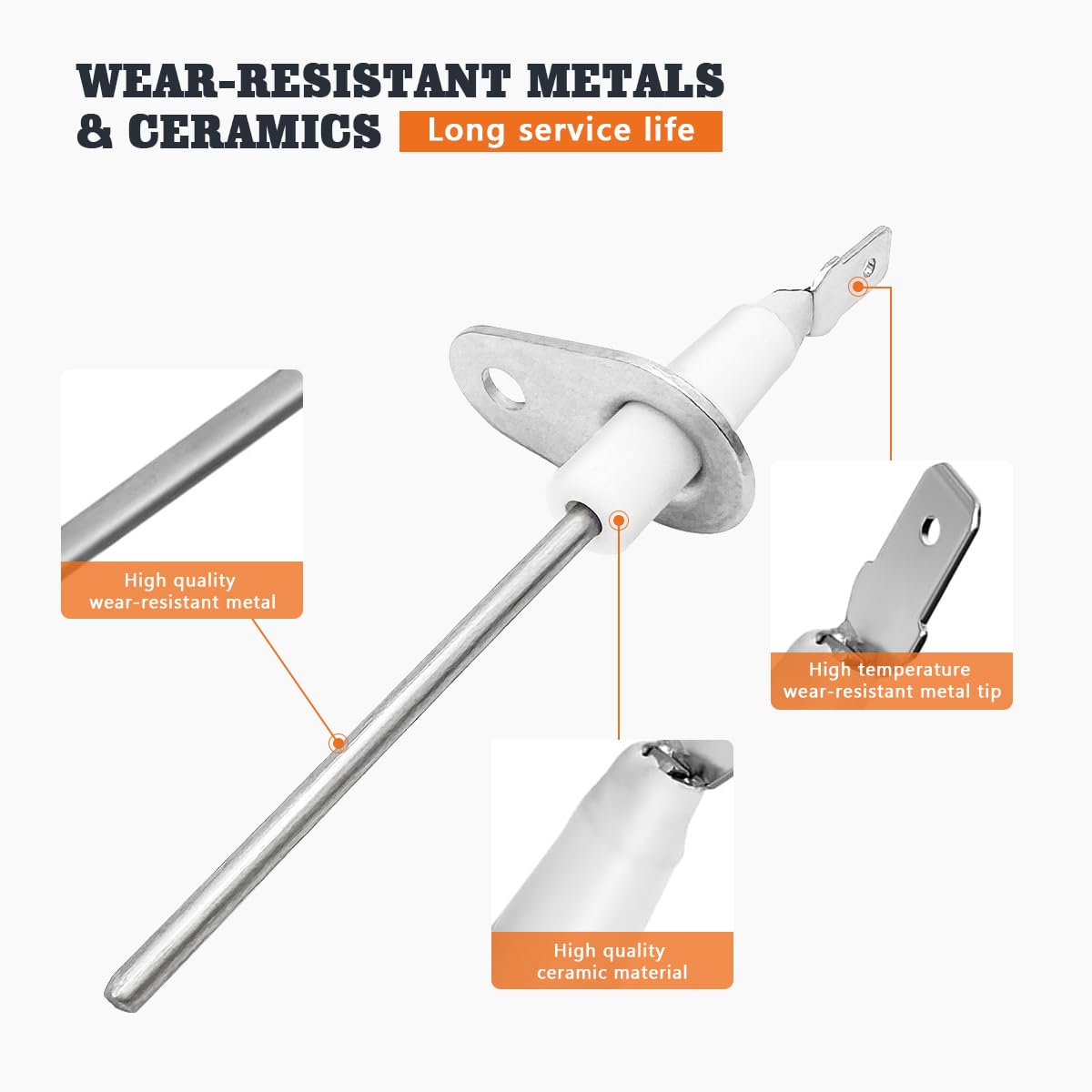 WEAR-RESISTANT METALS & CERAMICS

Long service life

High quality wear-resistant metal

High temperature wear-resistant metal tip

High quality ceramic material