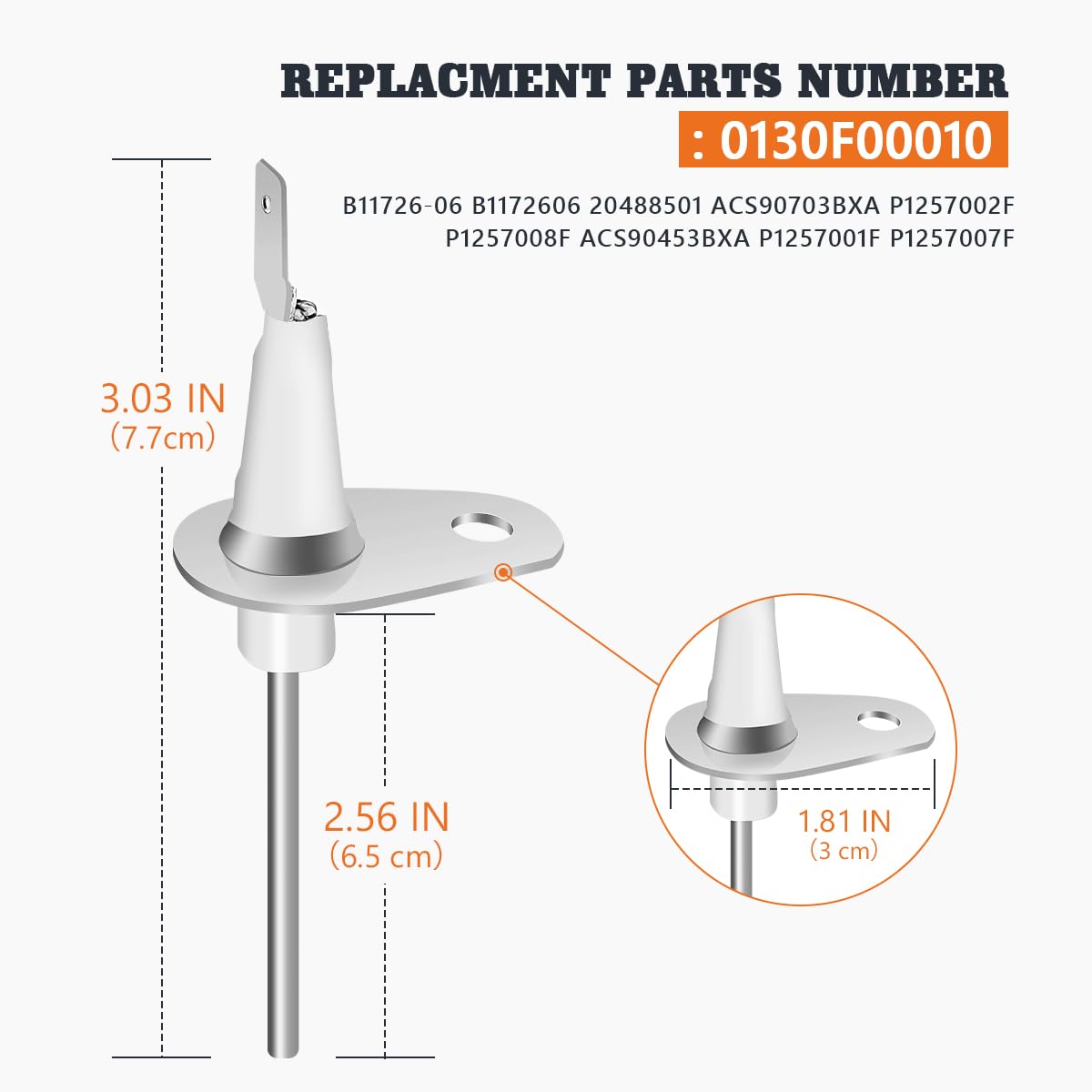 REPLACMENT PARTS NUMBER
: 0130F00010

B11726-06 B1172606 20488501 ACS90703BXA P1257002F P1257008F ACS90453BXA P1257001F P1257007F

3.03 IN
(7.7cm)

2.56 IN
(6.5 cm)

1.81 IN
(3 cm)