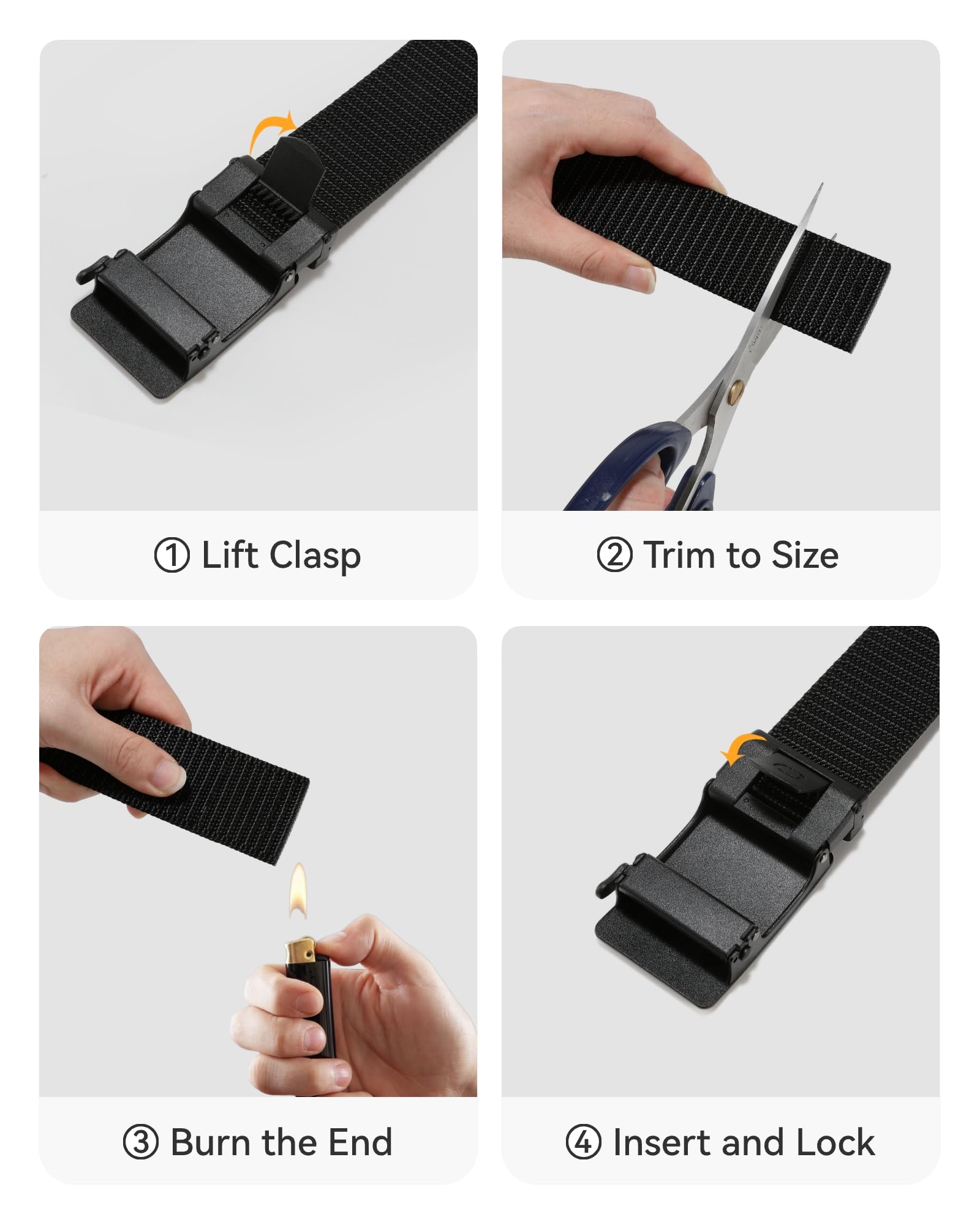 ① Lift Clasp

② Trim to Size

③ Burn the End

④ Insert and Lock