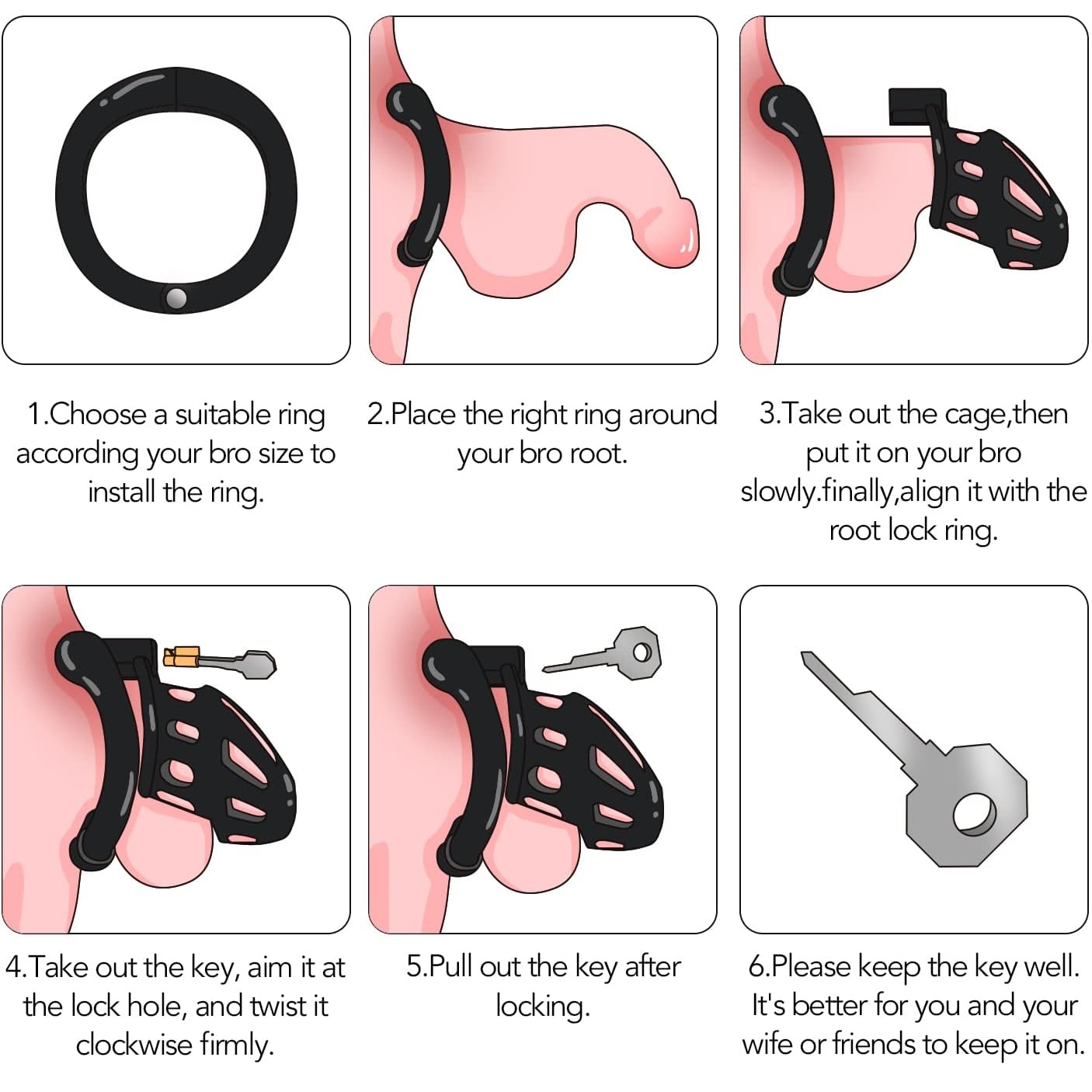 1.Choose a suitable ring according your bro size to install the ring.

2.Place the right ring around your bro root.

3.Take out the cage,then put it on your bro slowly.finally,align it with the root lock ring.

4.Take out the key, aim it at the lock hole, and twist it clockwise firmly.

5.Pull out the key after locking.

6.Please keep the key well. It's better for you and your wife or friends to keep it on.