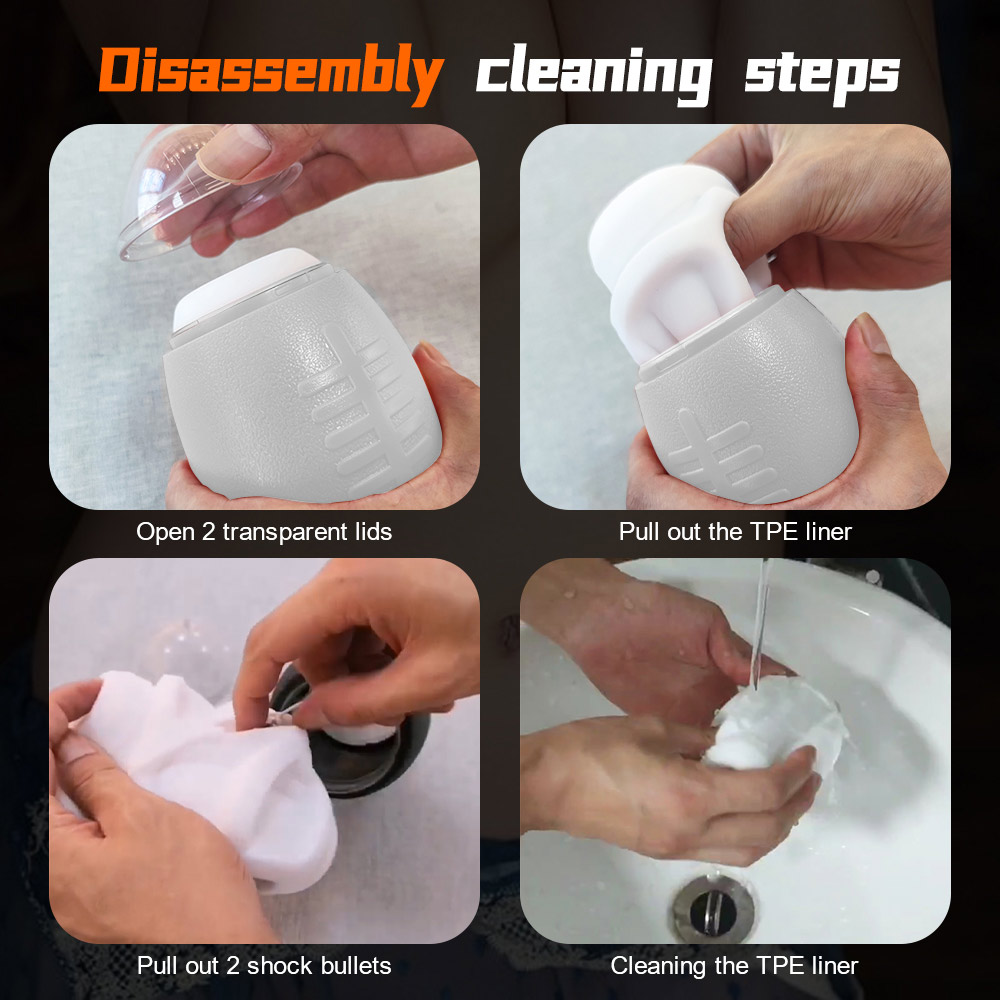 Disassembly cleaning steps

Open 2 transparent lids

Pull out the TPE liner

Pull out 2 shock bullets

Cleaning the TPE liner