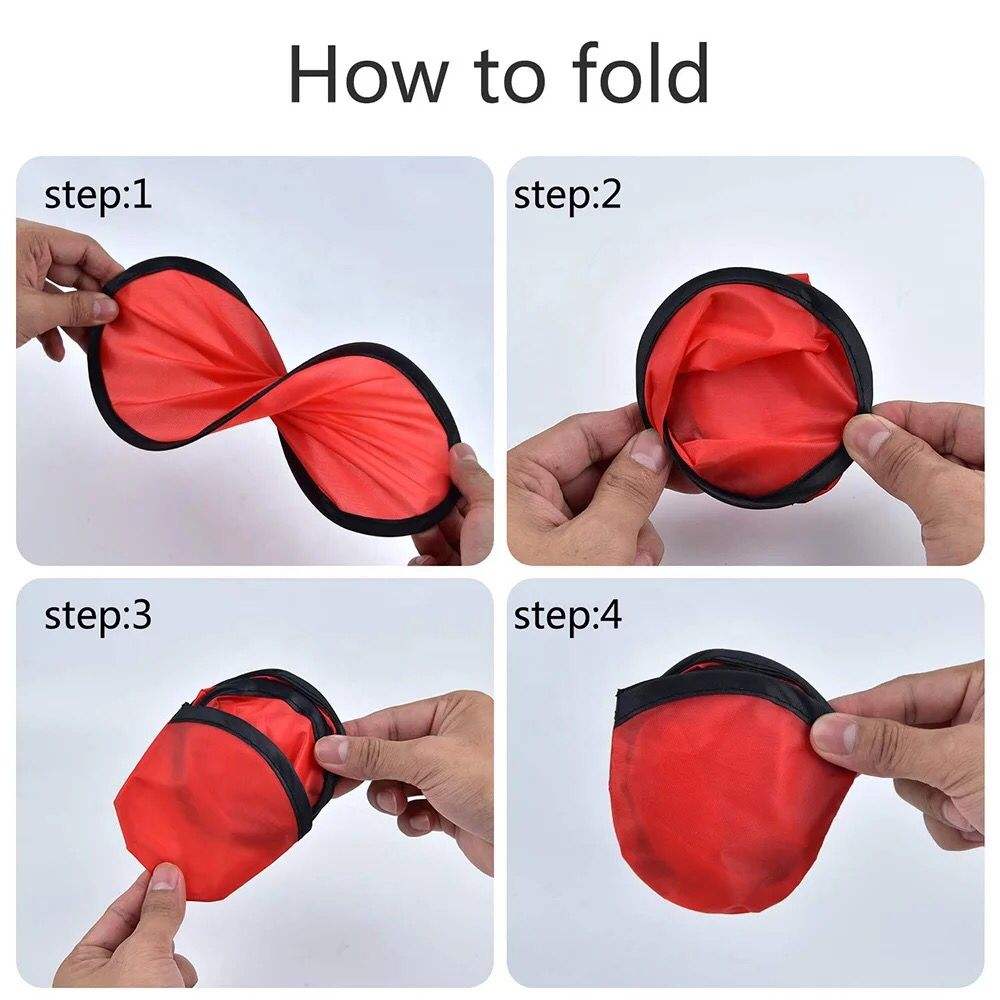 How to fold

step:1

step:2

step:3

step:4