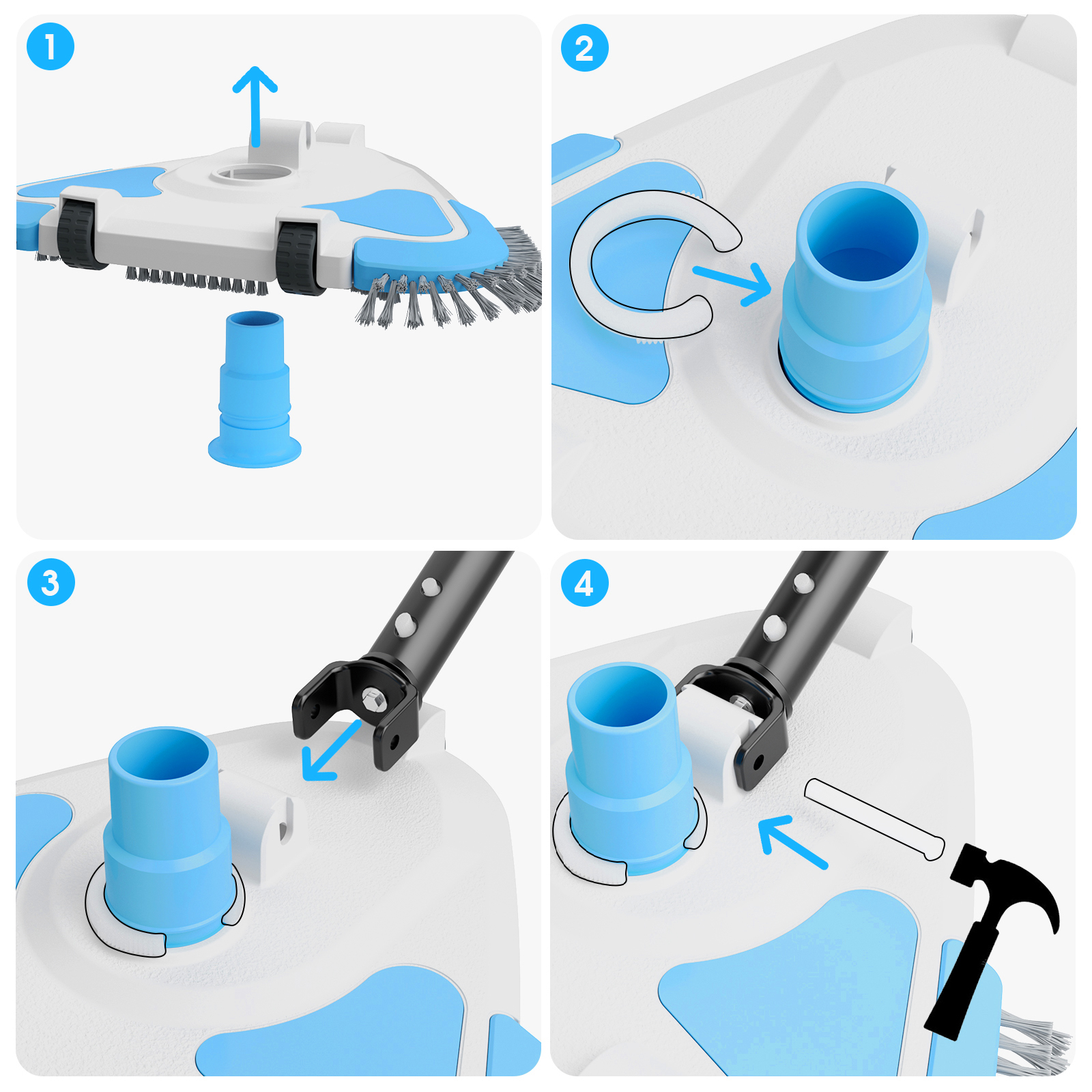 1

2

3

4